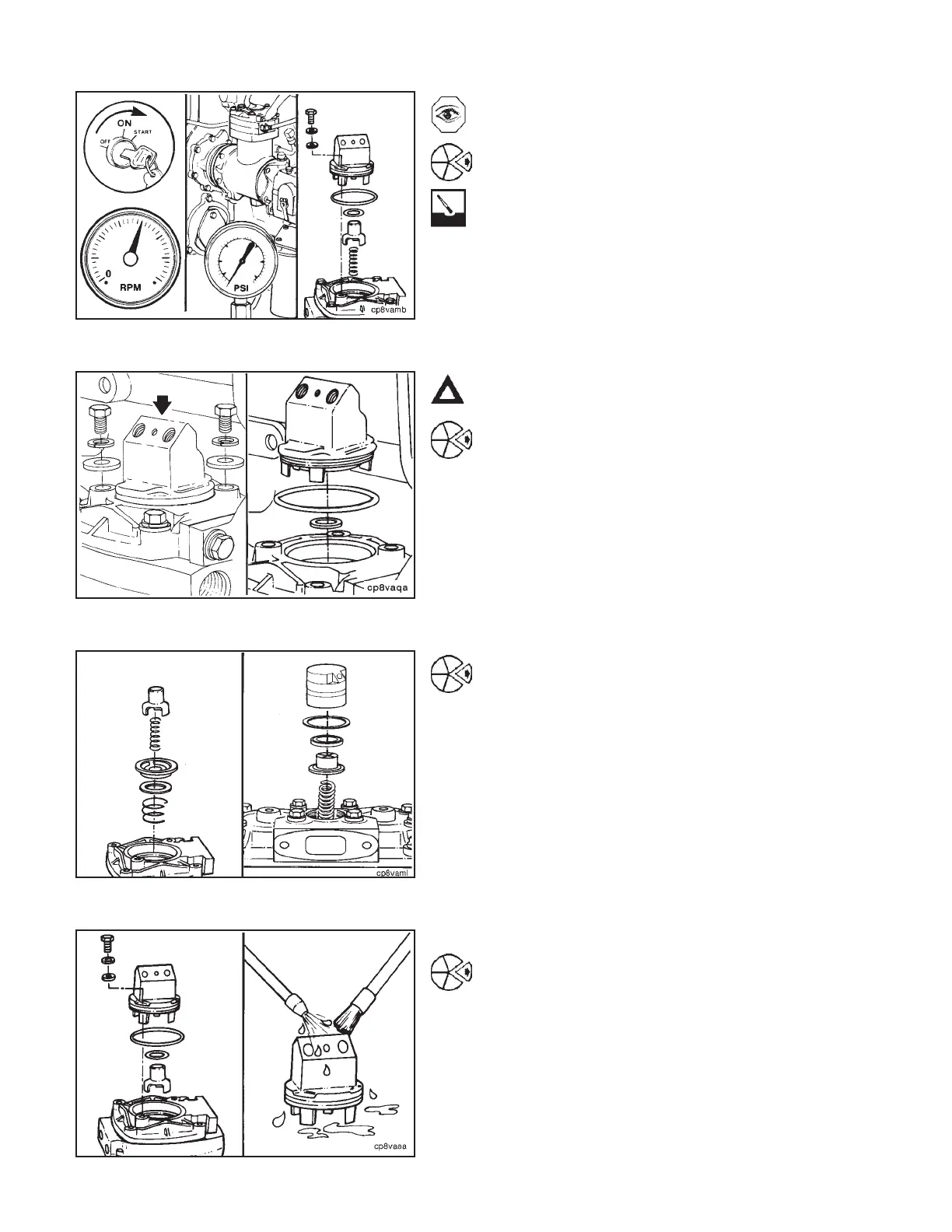 ON
OFF
START
0
RPM
PSI
cp8vamb

cp8vaqa

cp8vaml

cp8vaea