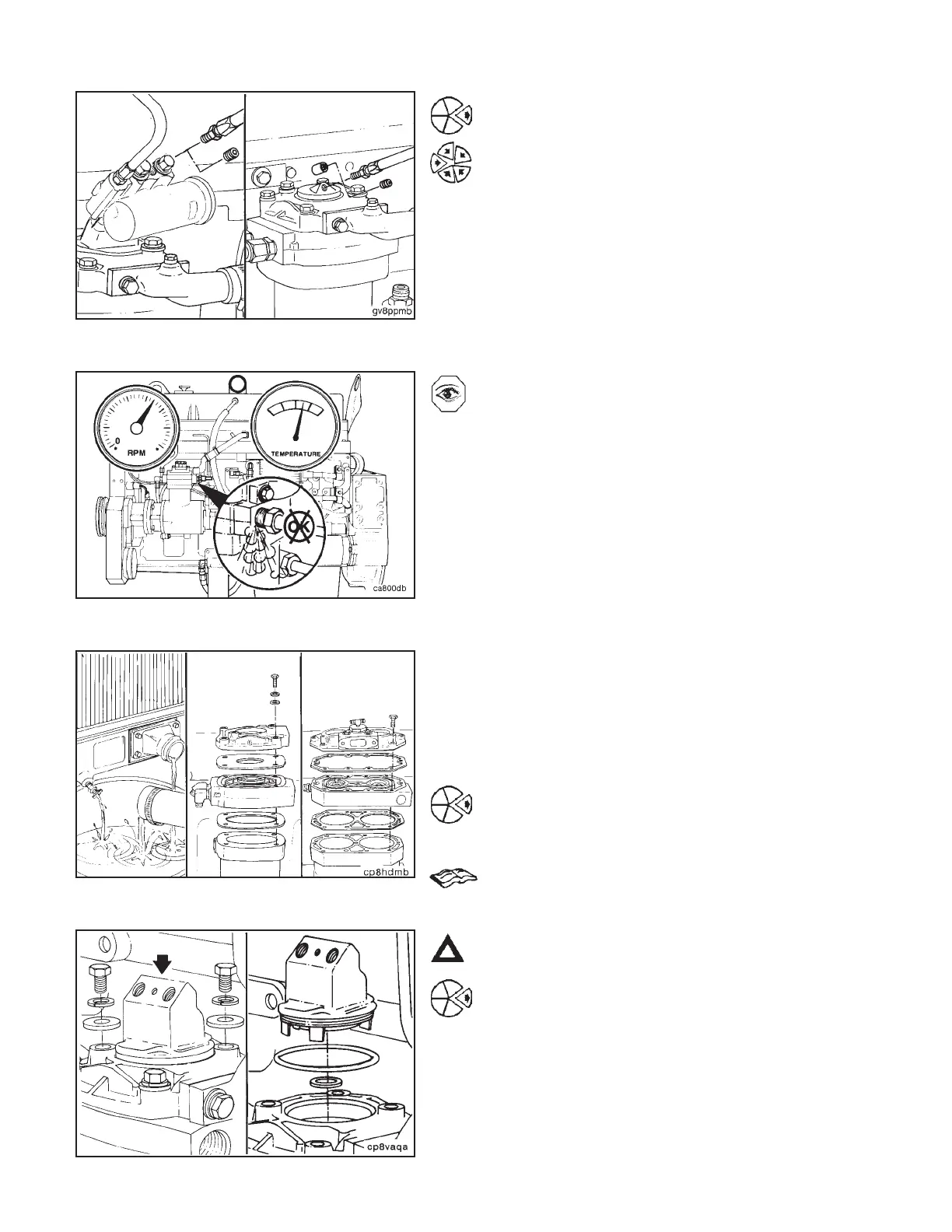 gv8ppmb

0
RPM
TEMPERATURE
OK
ca800db

cp8hdmb

cp8vaqa