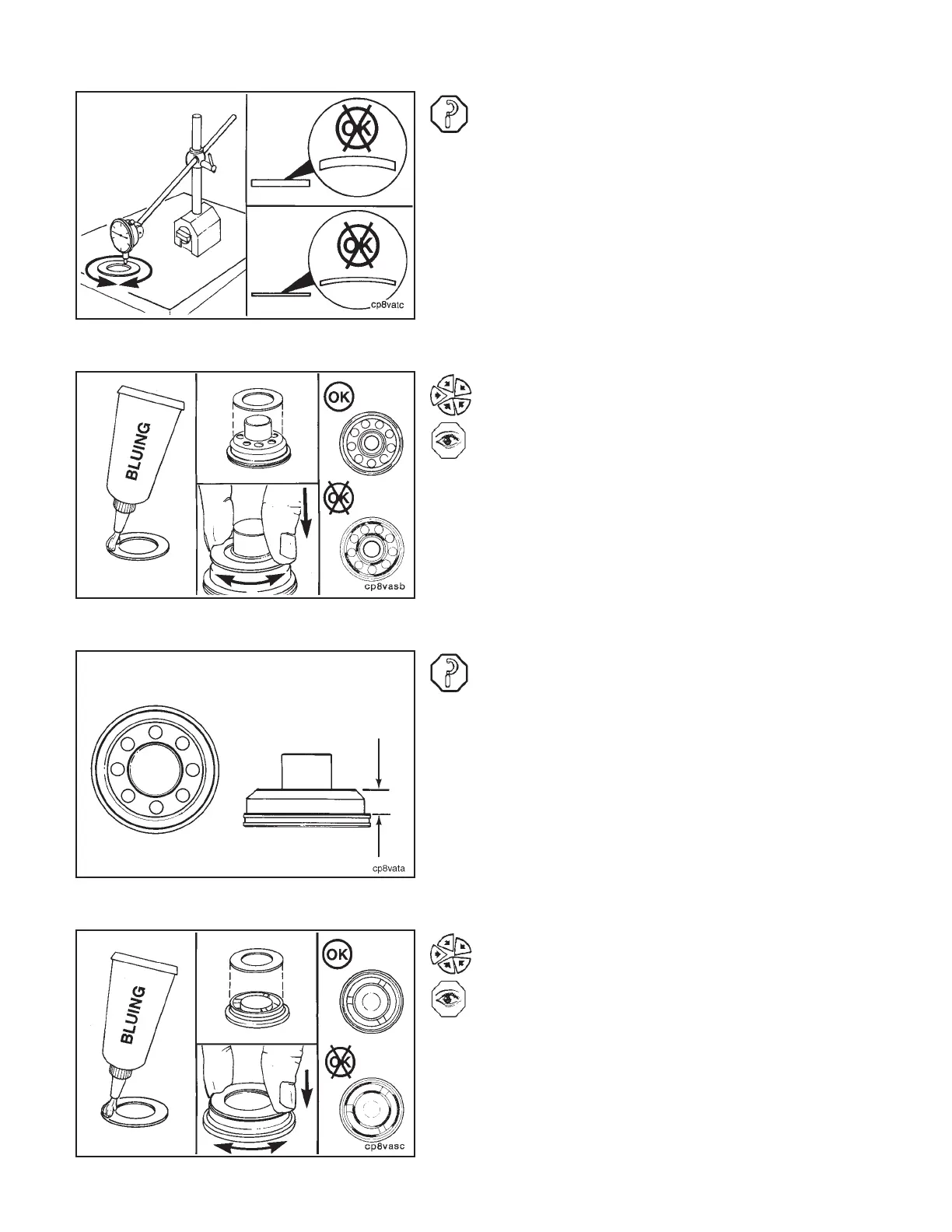 OK

OK

cp8vatc

BLUING

OK

OK

cp8vasb

cp8vata

BLUING

OK

OK

cp8vasc