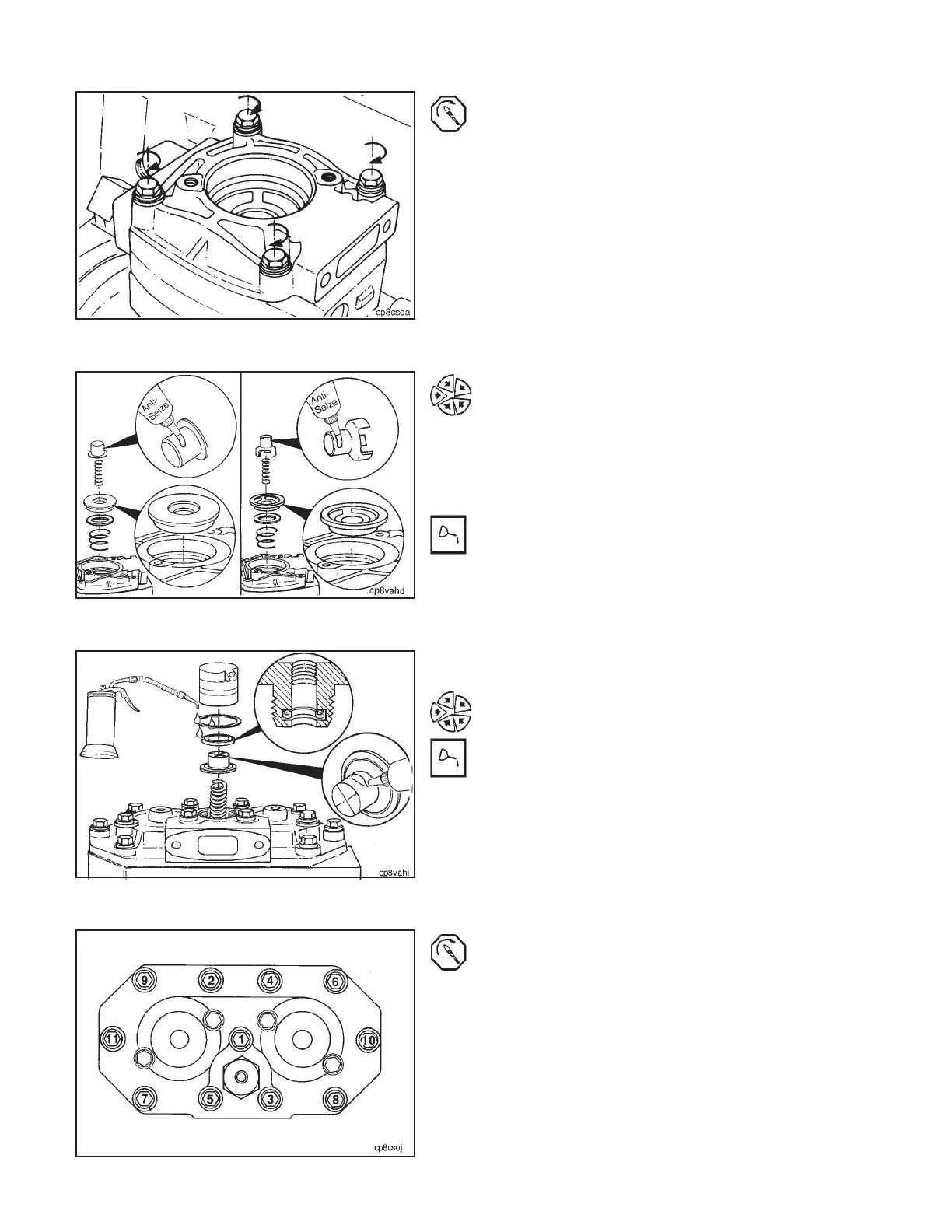 cp8csoa

Anti-Seize

Anti-Seize

cp8vahd

cp8vahi

9
2
4
6
11
1
10
7
5
3
8

cp8csoj