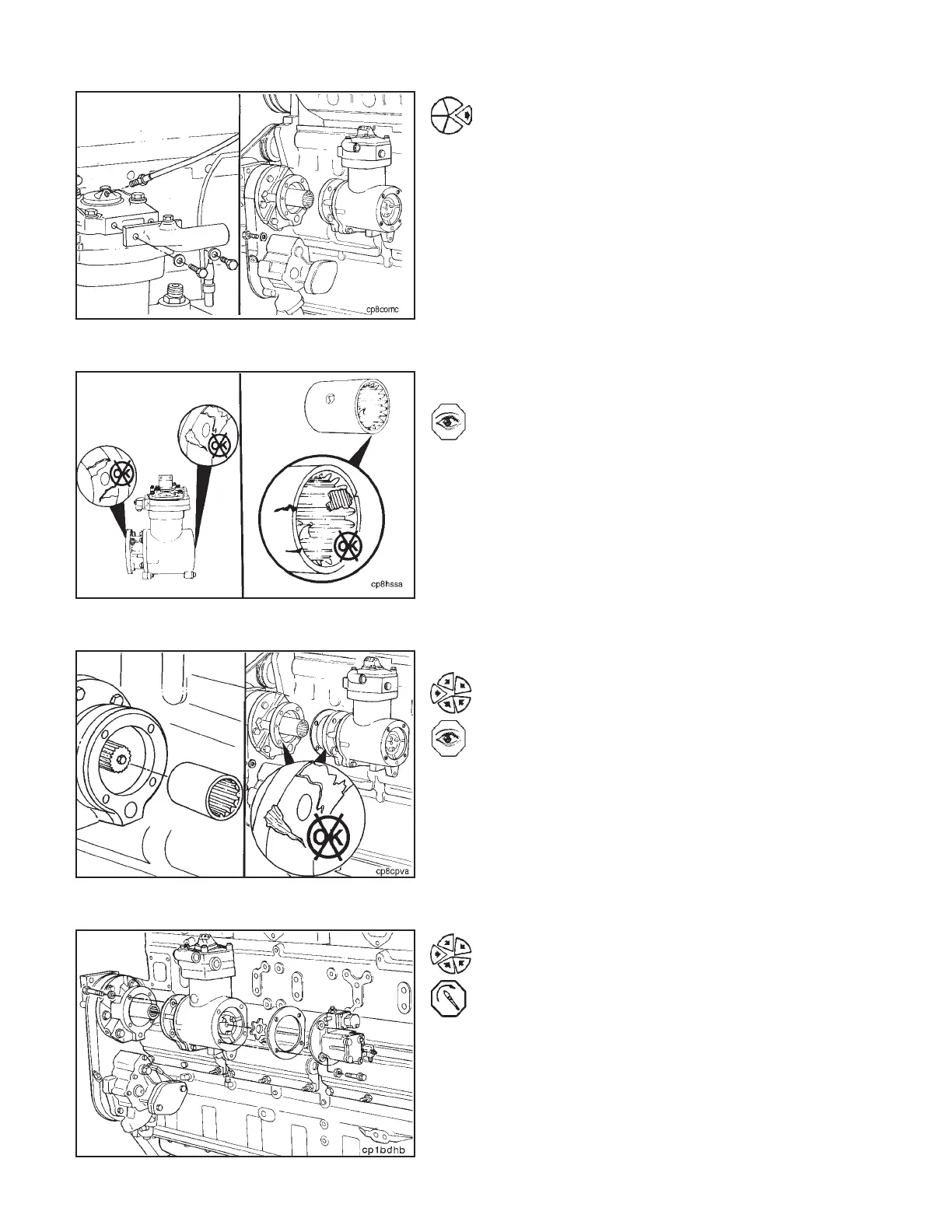 cp8comc

OK

OK

OK

cp8hssa

OK

cp8cpva

cp1bdhb