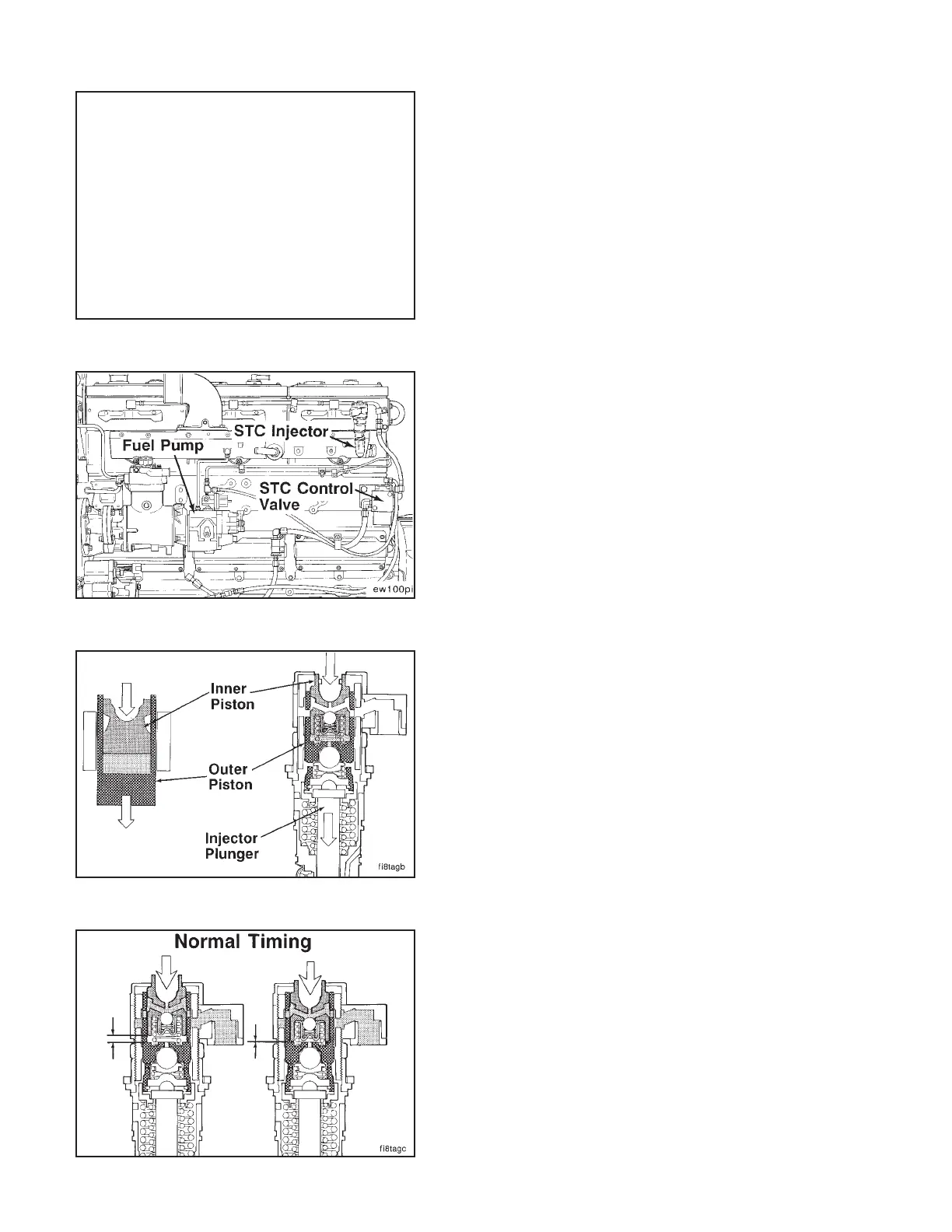 STC Injector
Fuel Pump
STC Control Valve
ew100pi

Inner Piston
Outer Piston
Injector Plunger
fi8tagb

Normal Timing
fi8tagc