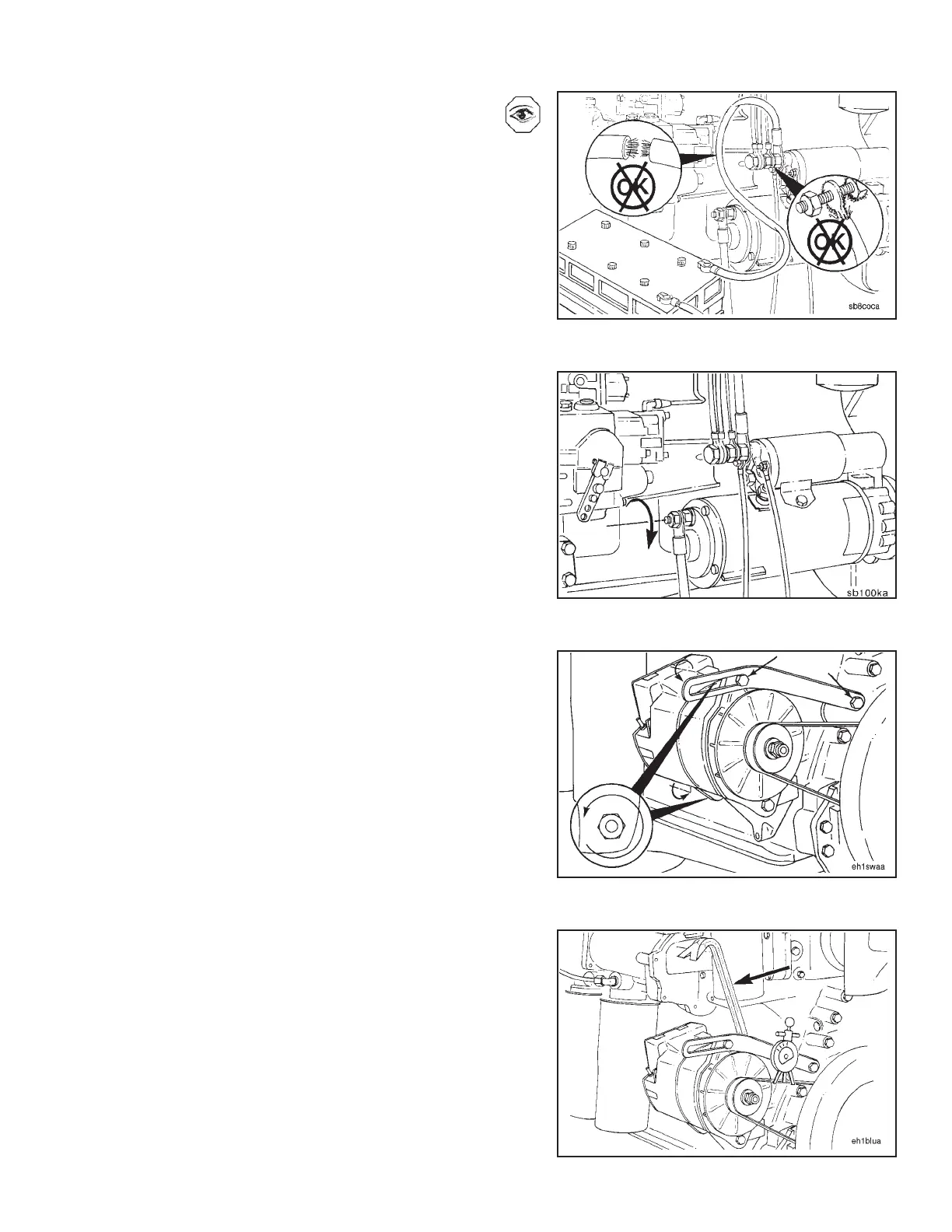 OK

OK

sb8coca

sb100ka

eh1swaa

eh1blua