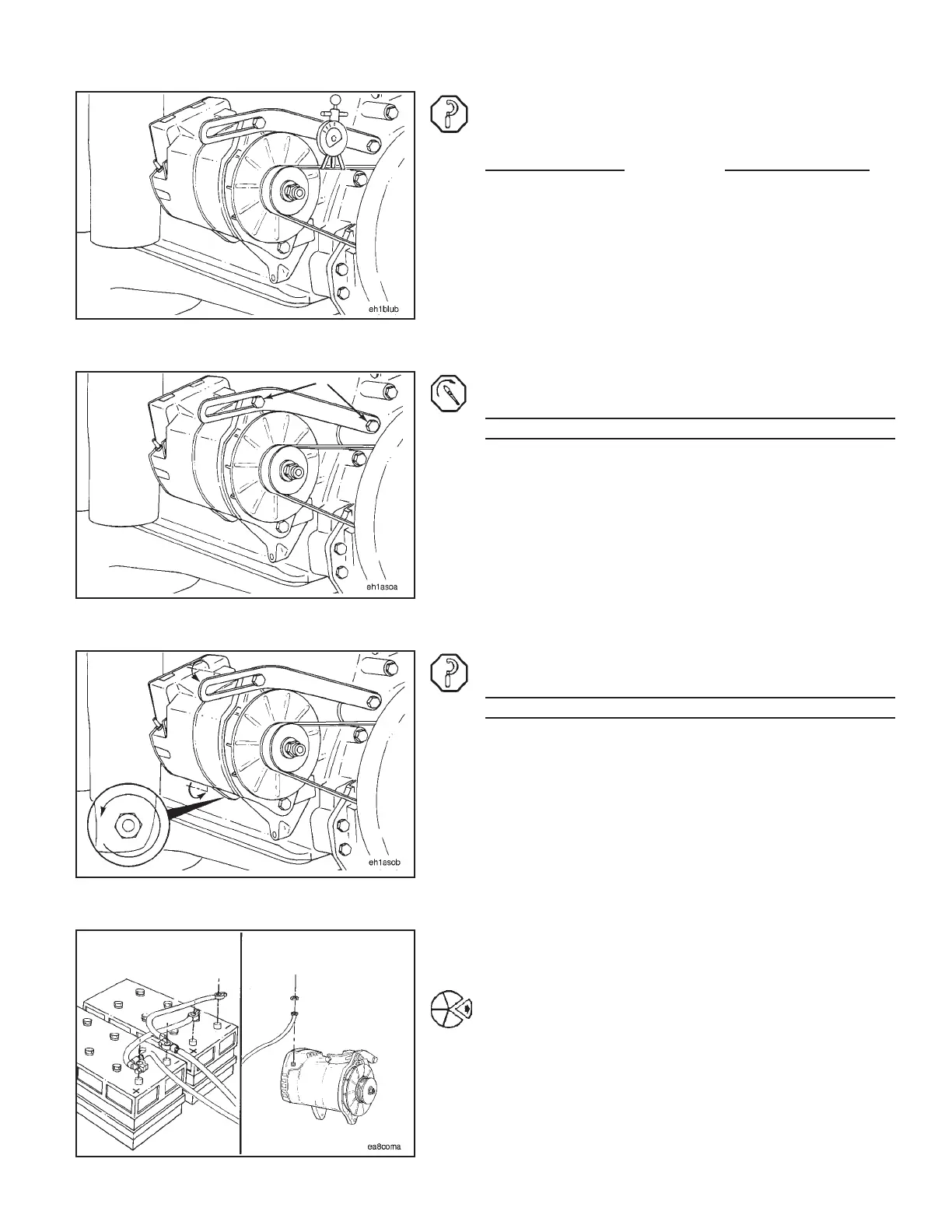 eh1blub

eh1asoa

eh1asob

ea8coma