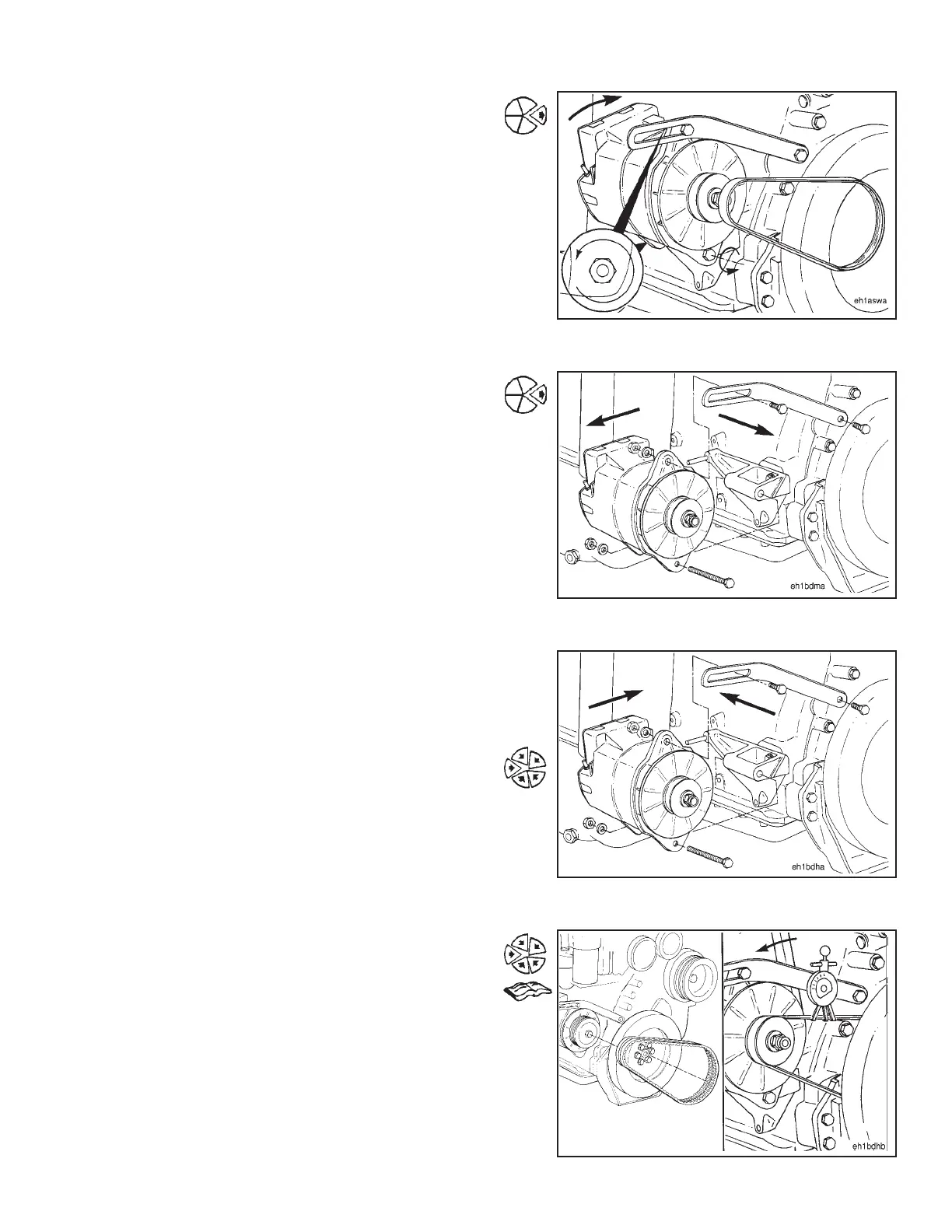 eh1aswa

eh1bdma

eh1bdha

eh1bdhb