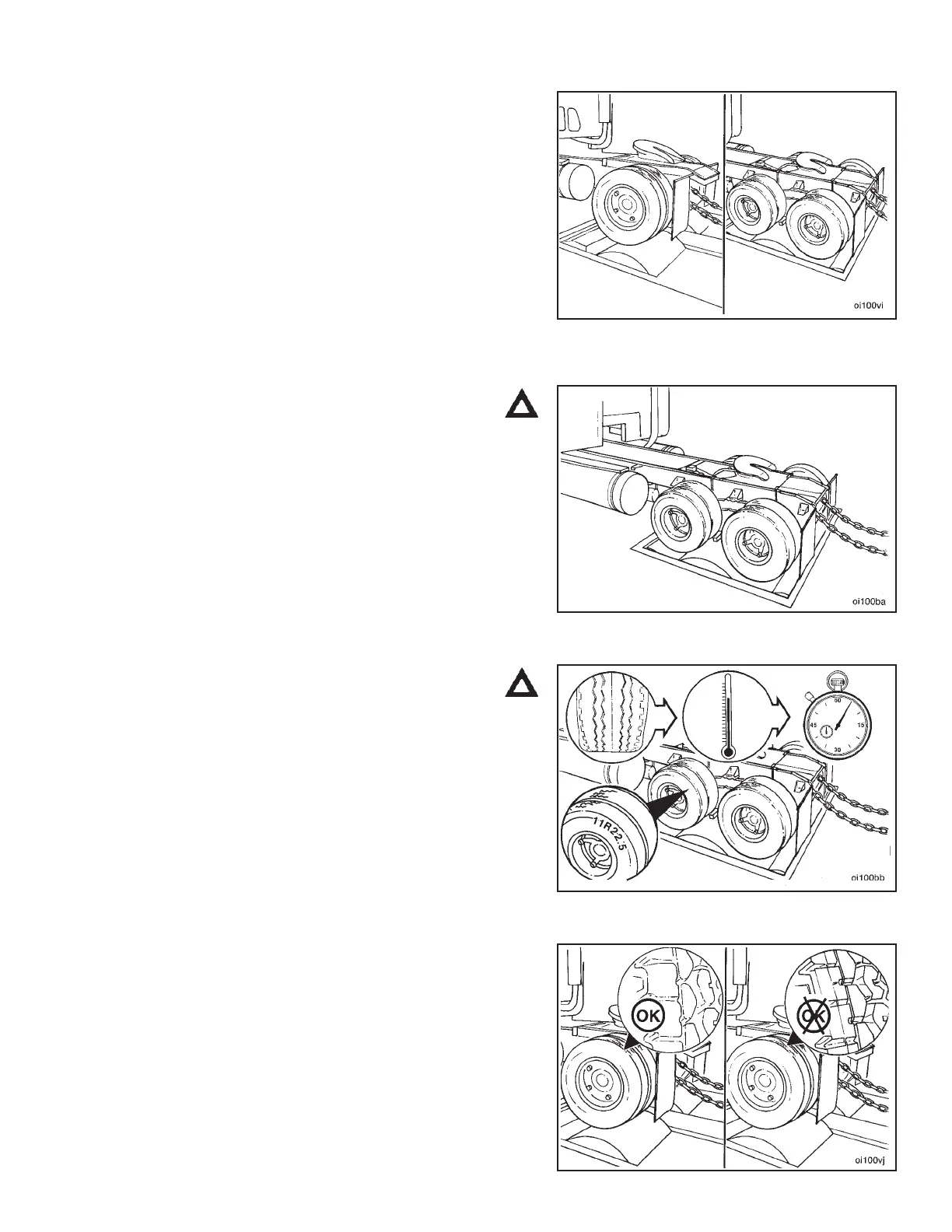 oi100vi

oi100ba

60
45
15
30
11R22.5
oi100bb

OK
OK
oi100vj