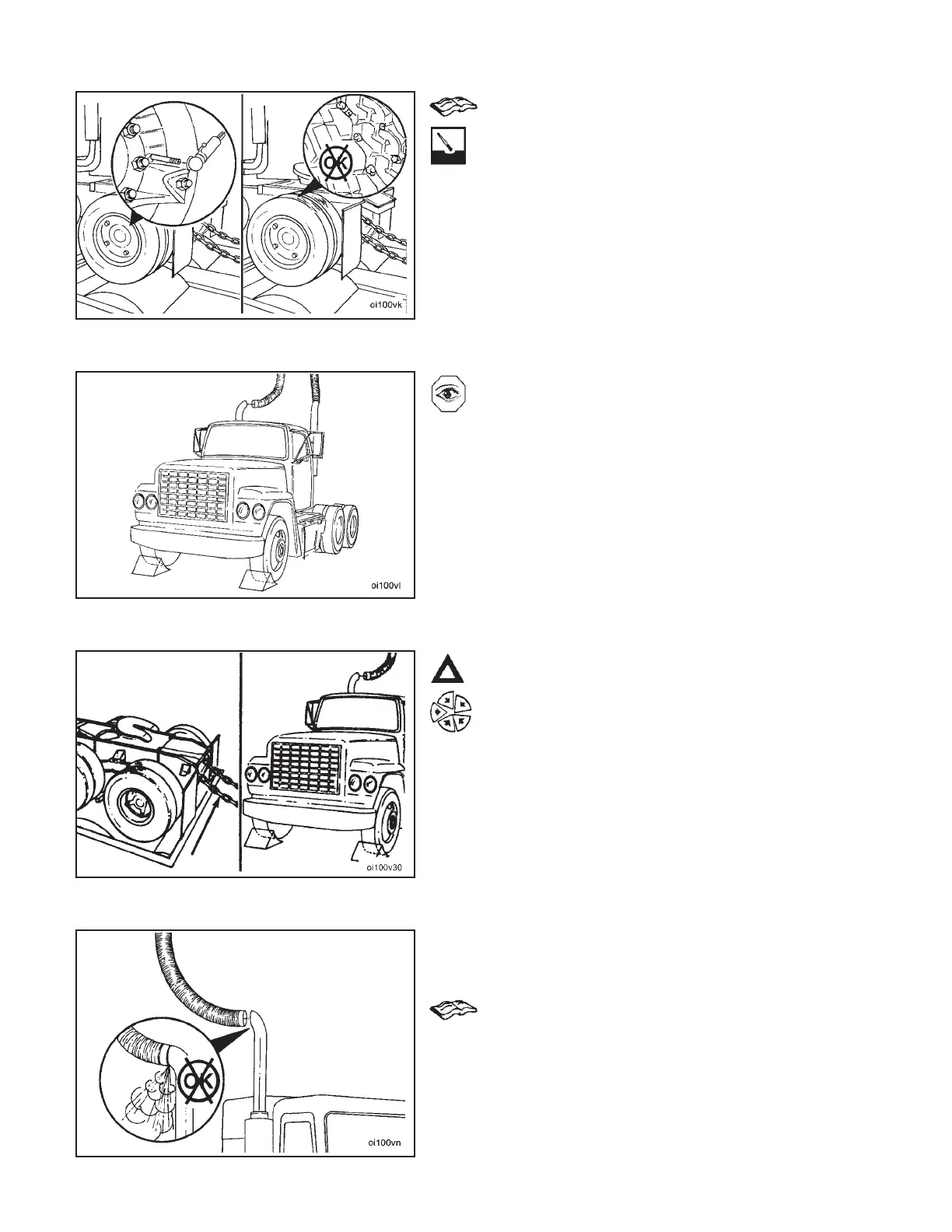 OK

oi100vk

oi100vl

oi100v30

OK

oi100vn