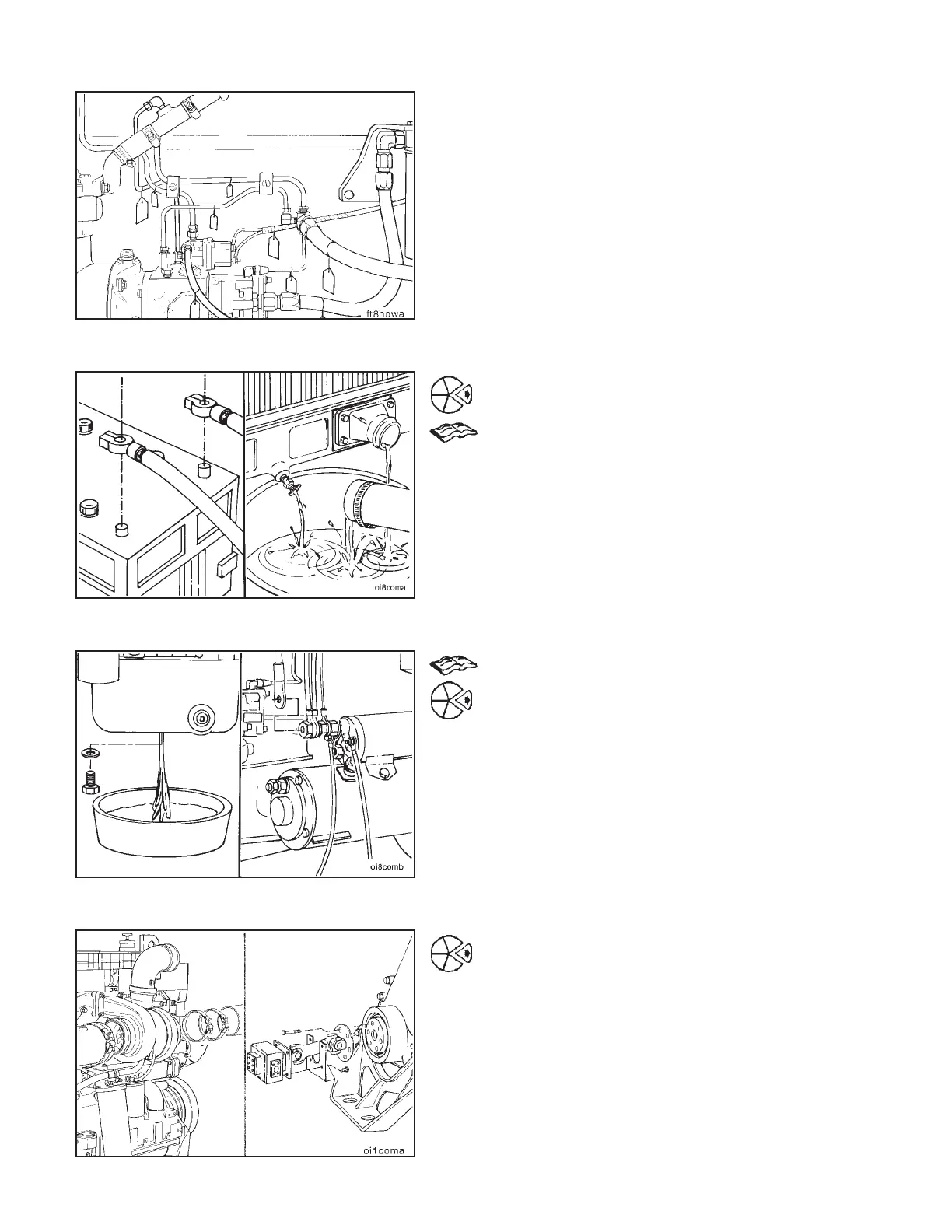 ft8howa

oi8coma

oi8comb

oi1coma