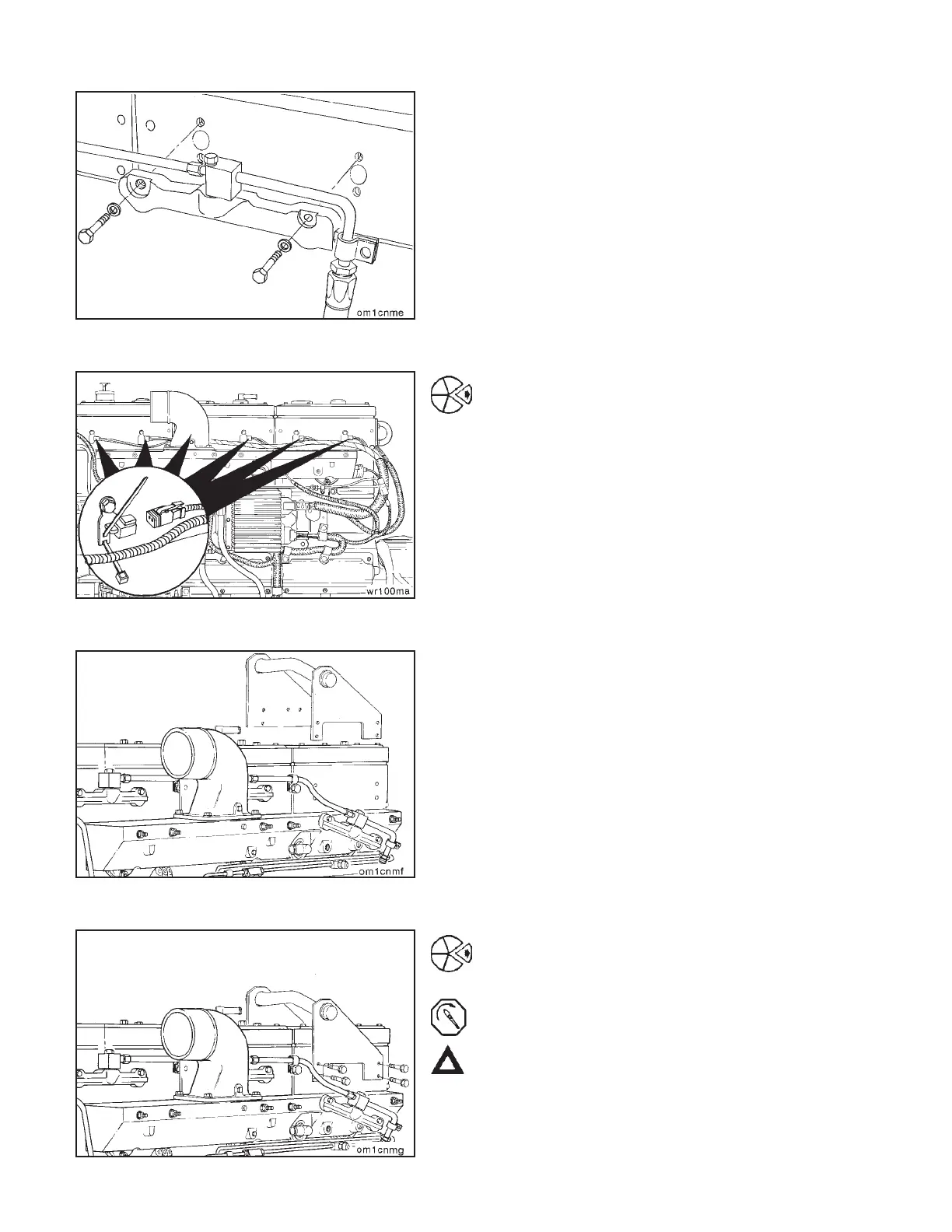 om1cnme

wr100ma

om1cnmf

om1cnmg