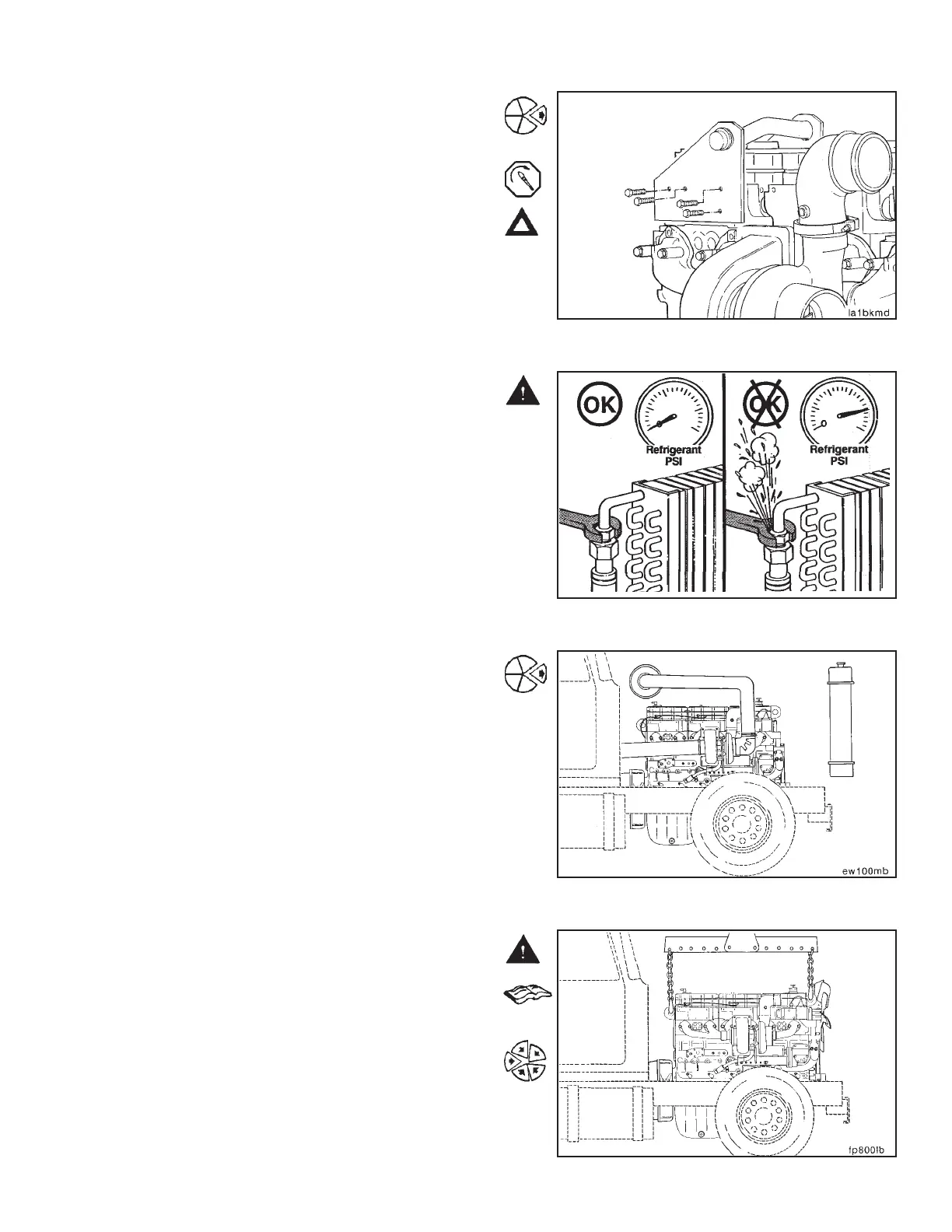 la1bkmd

OK

Refrigerant PSI

OK

Refrigerant PSI

ew100mb

fp800lb