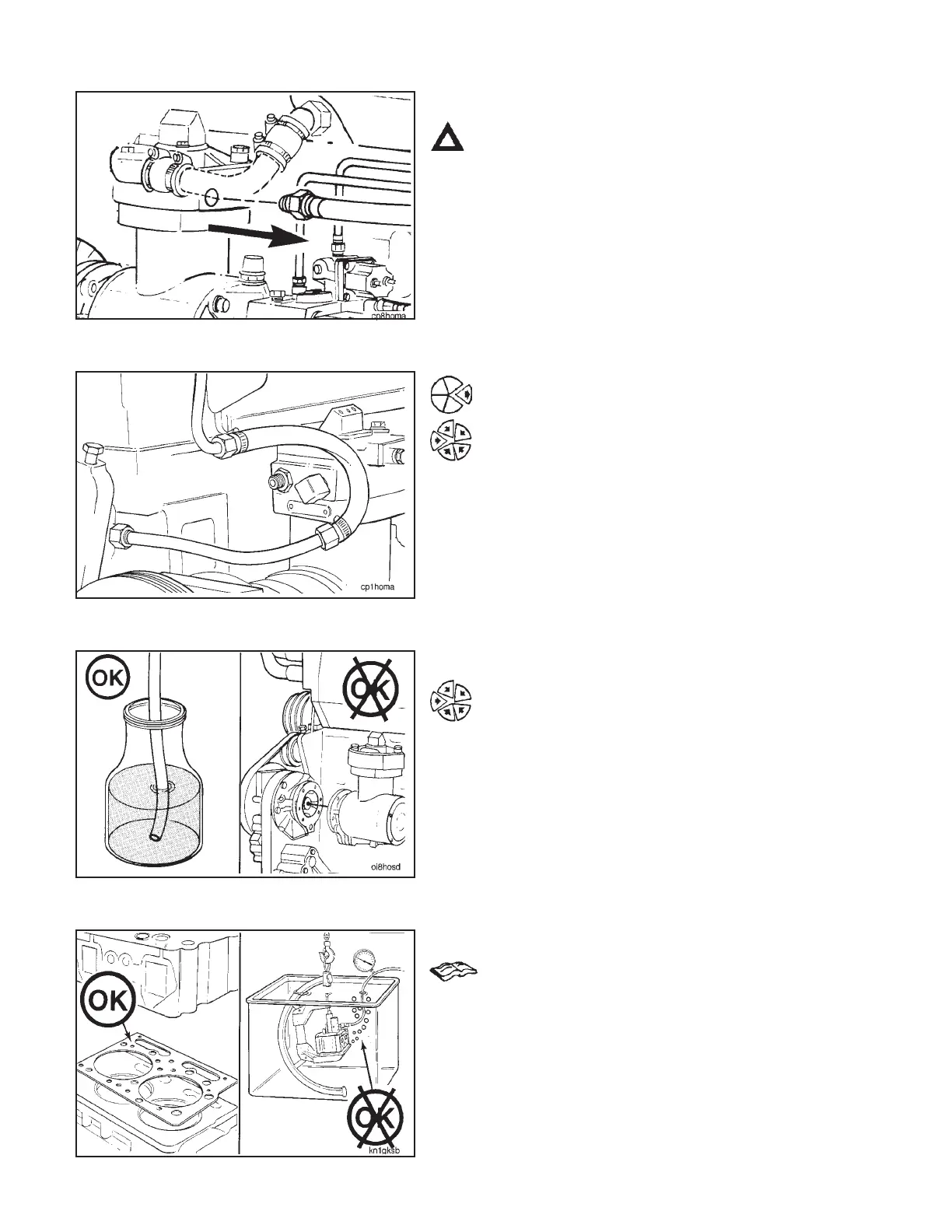 cp8homa

cp1homa

OK

OK

oi8hosd

OK

OK

kn1gksb