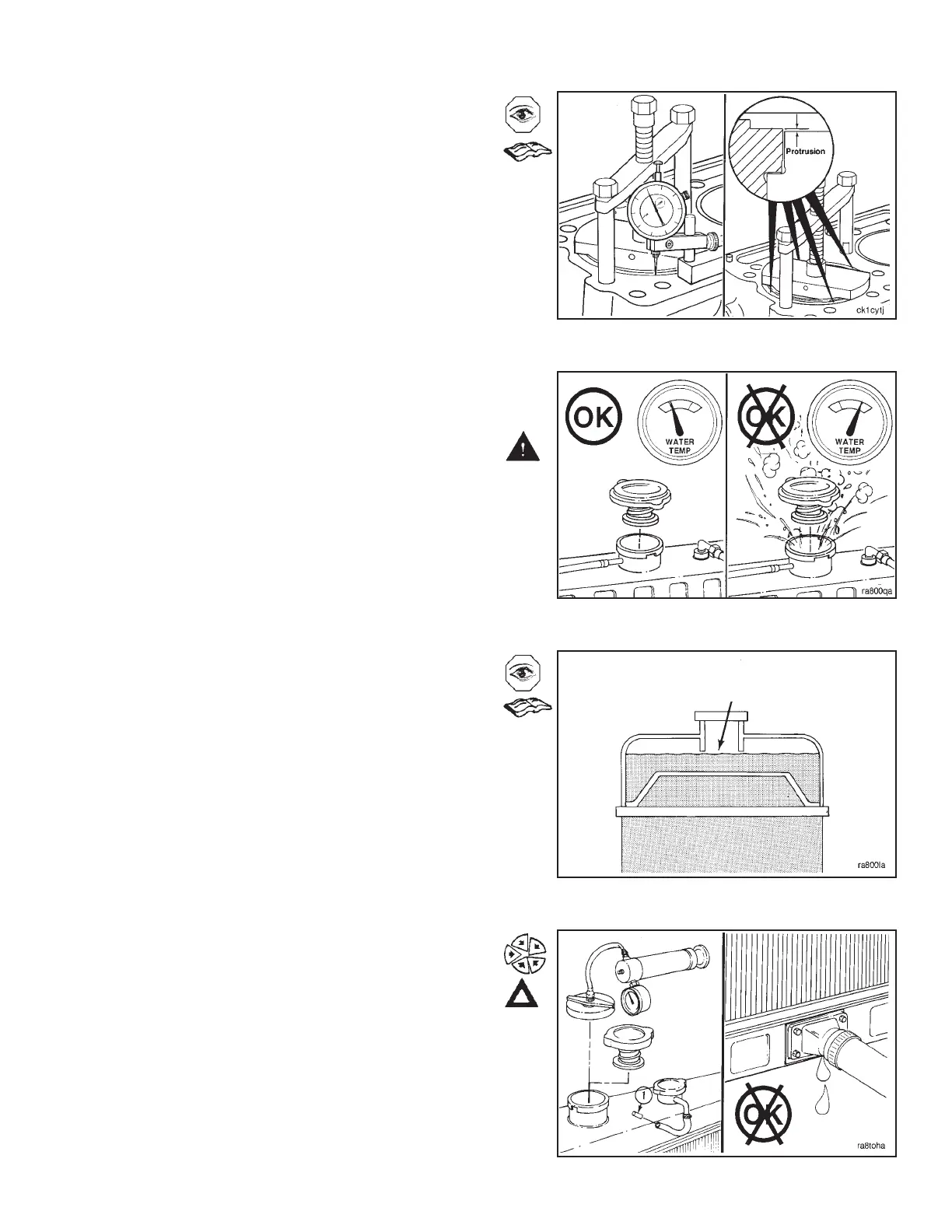 Protrusion

ck1cytj

OK

WATER TEMP

OK

WATER TEMP

ra800qa

ra800la

OK

ra8toha