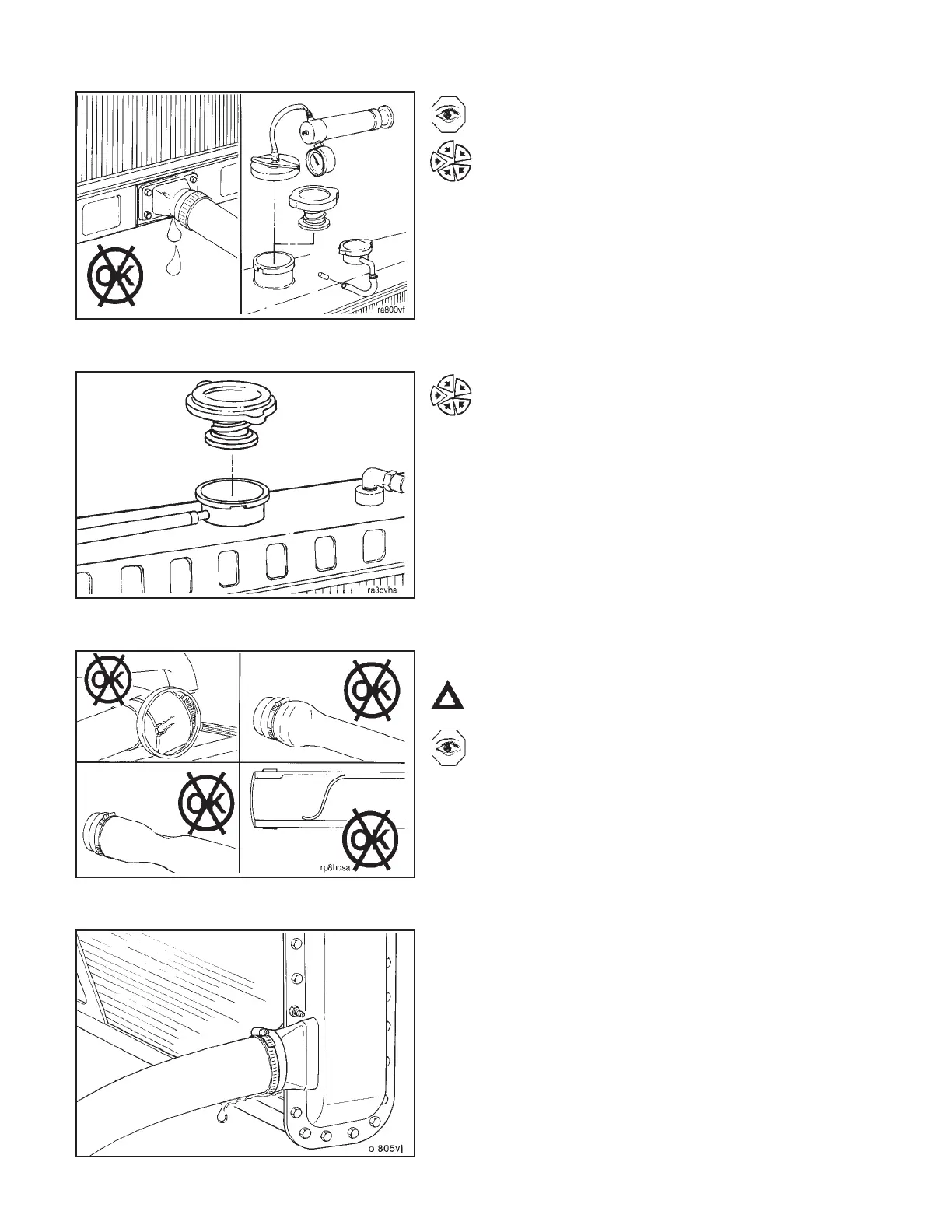 OK

ra800vf

ra8cvha

OK

OK

OK

OK

rp8hosa

oi805vj