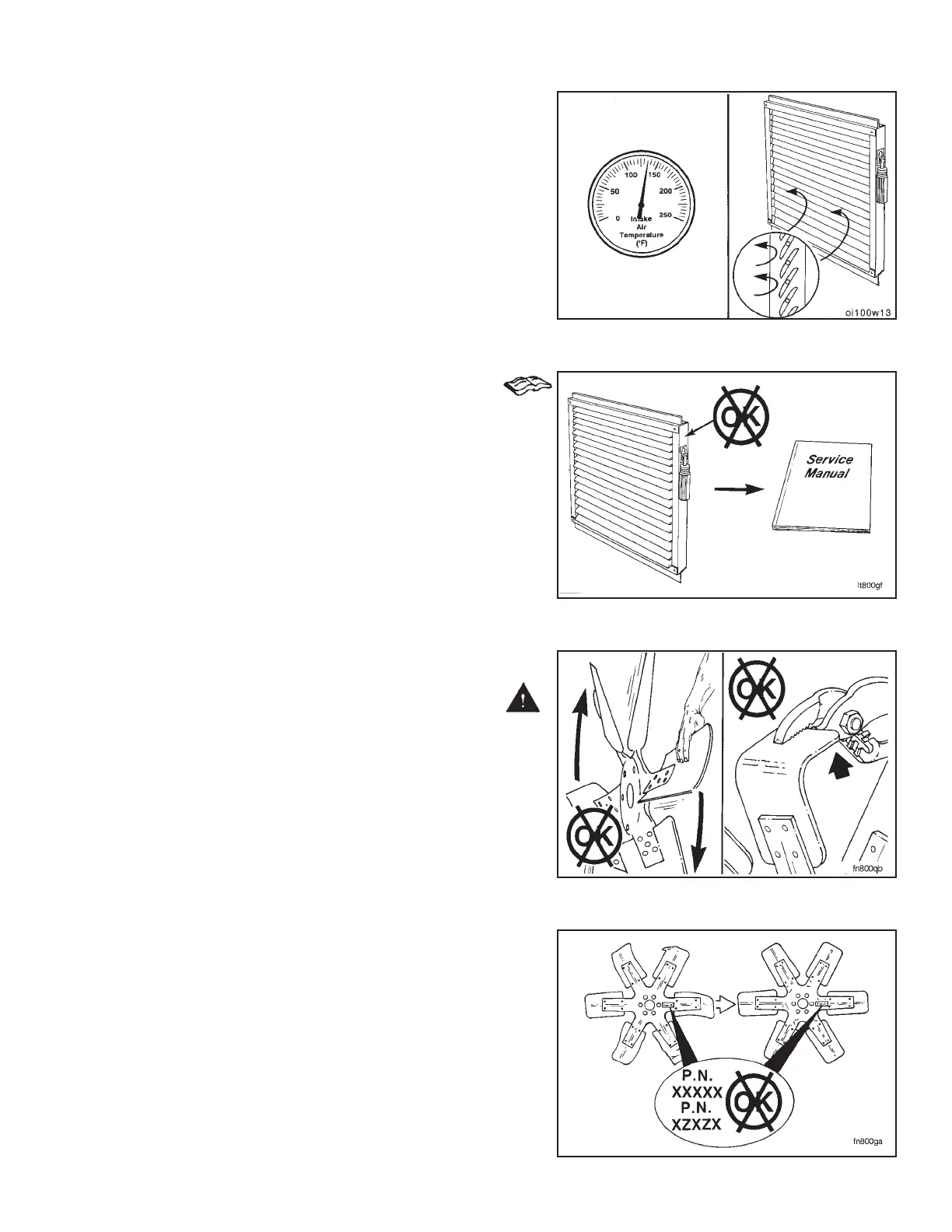 0
50
100
150
200
250
Intake Air Temperature (°F)

oi100w13

OK

Service Manual

lt800gf

OK

OK

fn800qb

P.N.
XXXXX
P.N.
XZXZX

OK

fn800ga