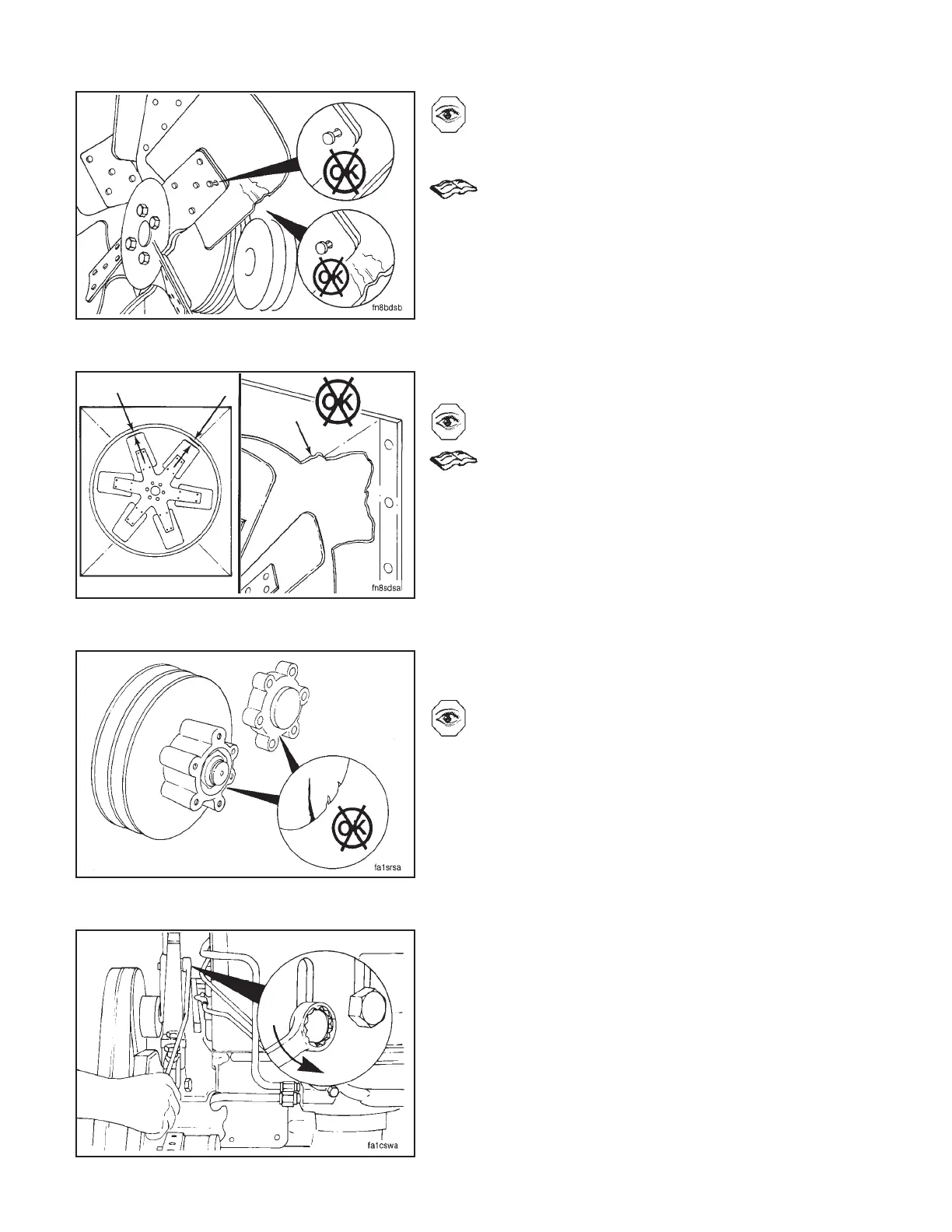 OK

OK

fn8bdsb

OK

fn8sdsa

OK

fa1srsa

fa1cswa