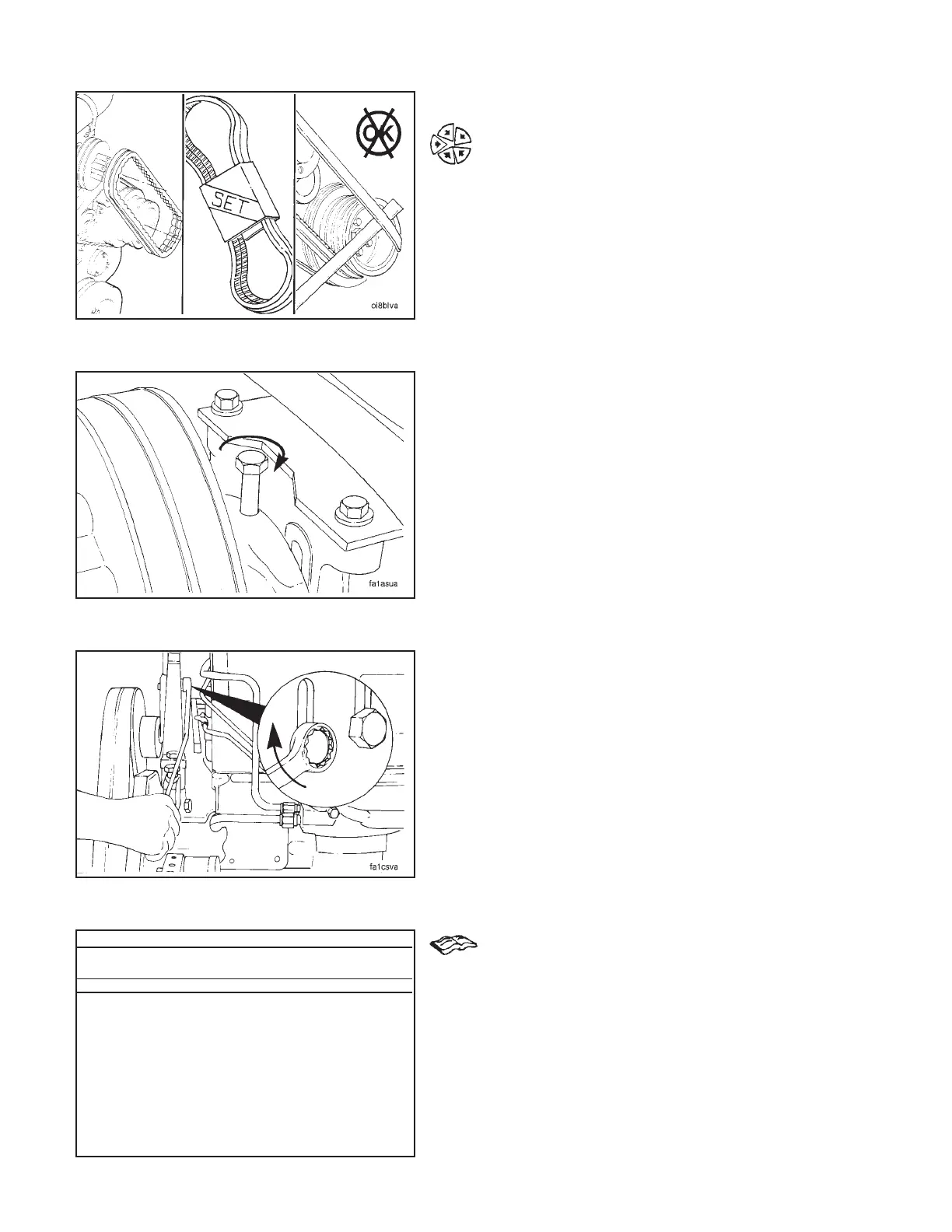 OK

SET

oi8blva

fa1asua

fa1csva