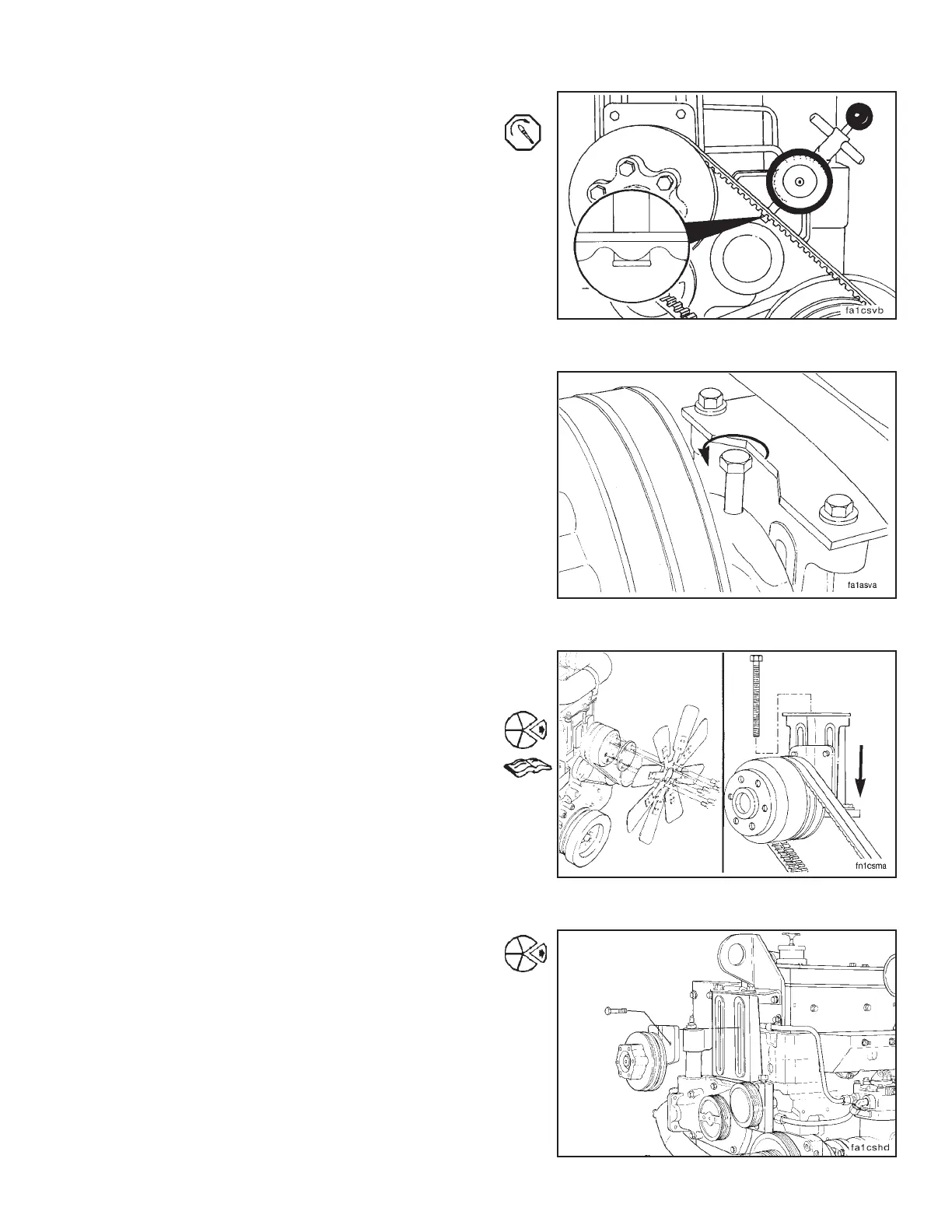 fa1csvb

fa1asva

fn1csma

fa1cshd