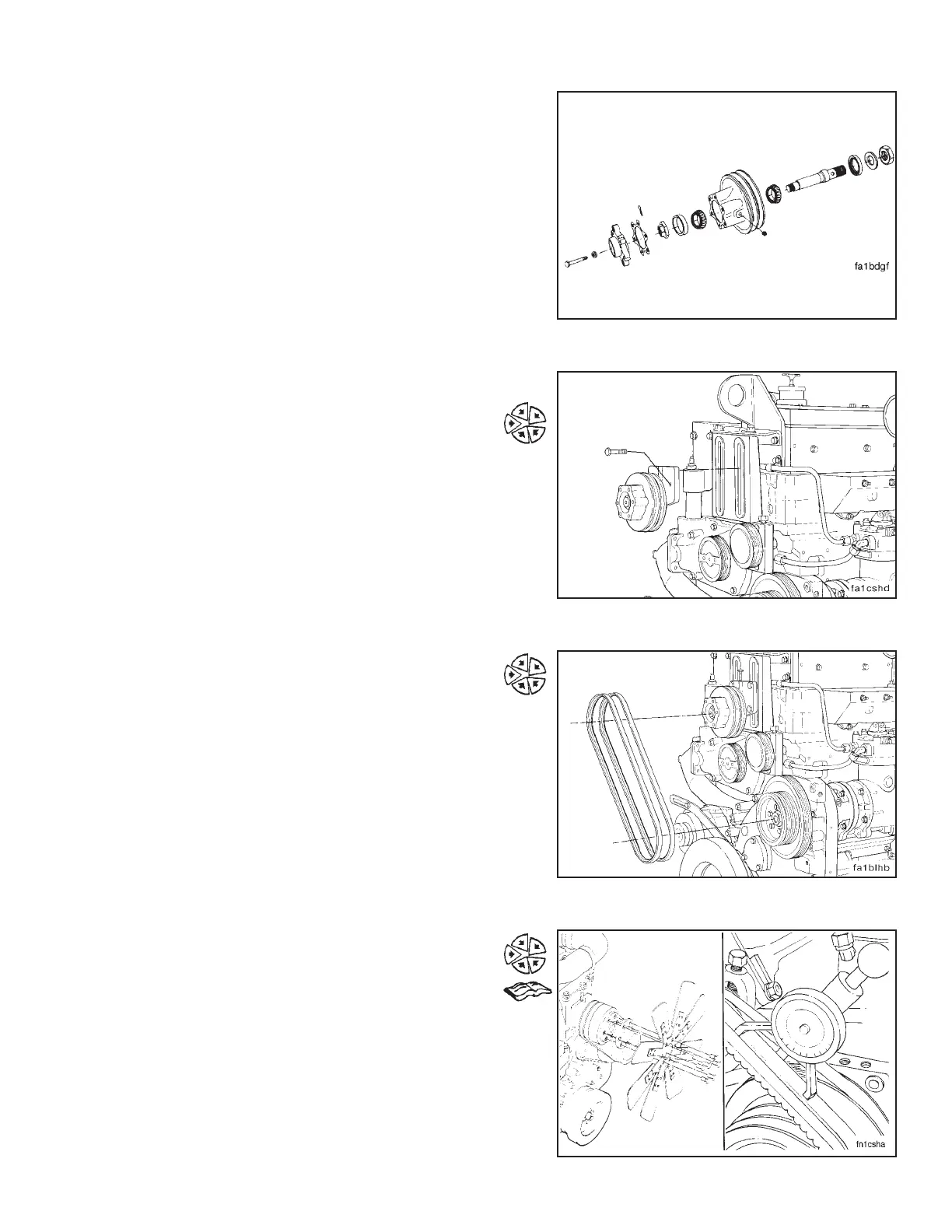 fa1bdgf

fa1cshd

fa1blhb

fn1csha