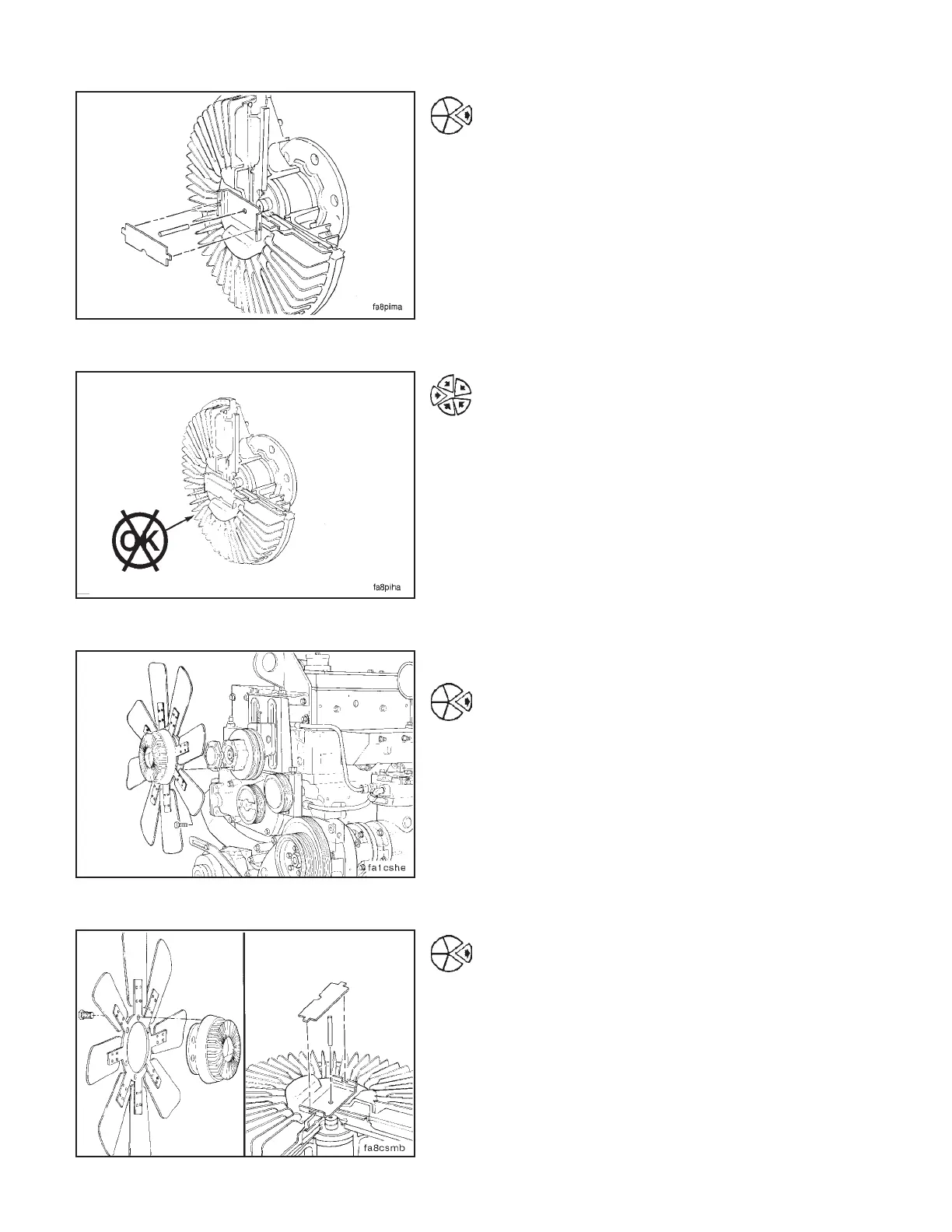 fa8pima

OK

fa8piha

fa1cshe

fa8csmb