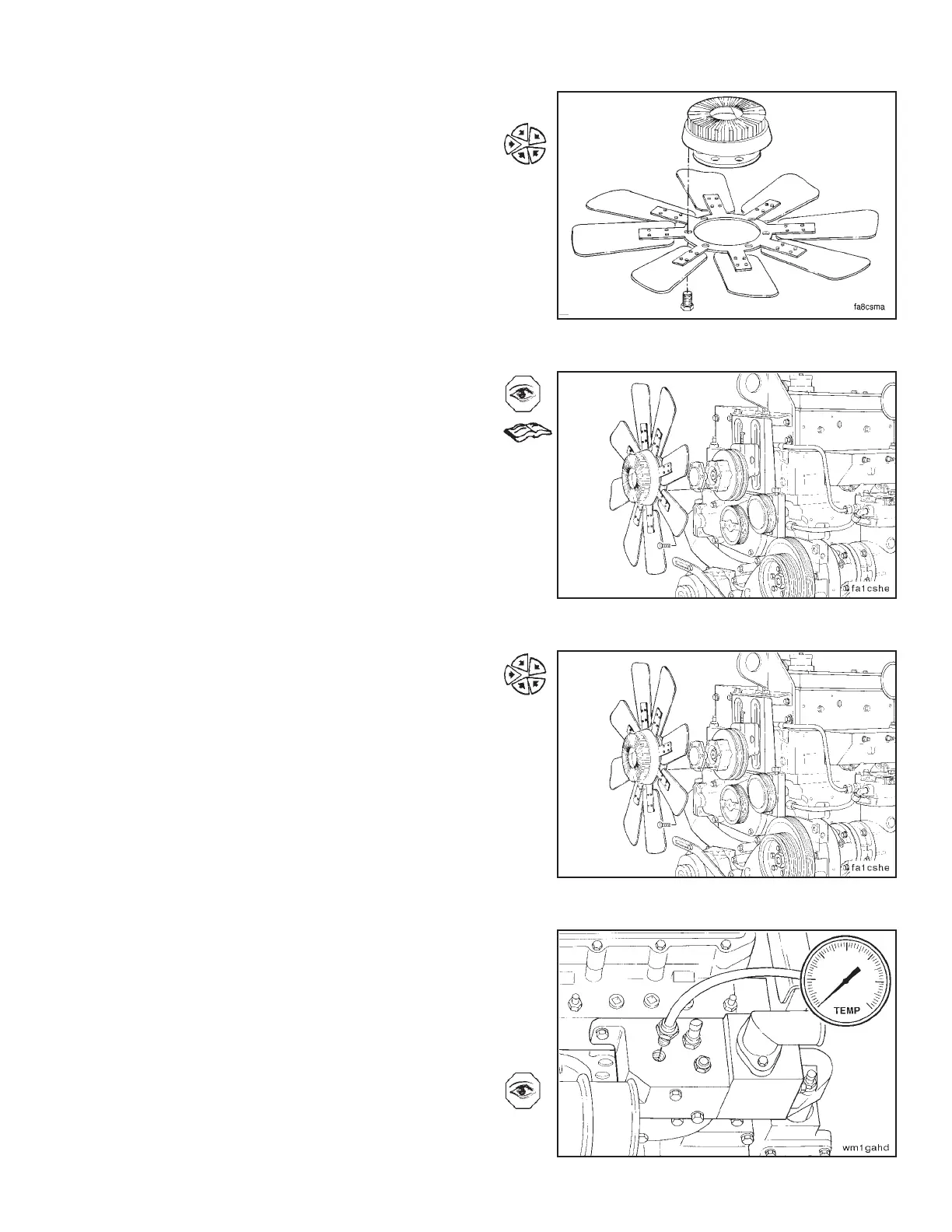 fa8csma

fa1cshe

fa1cshe

TEMP

wm1gahd