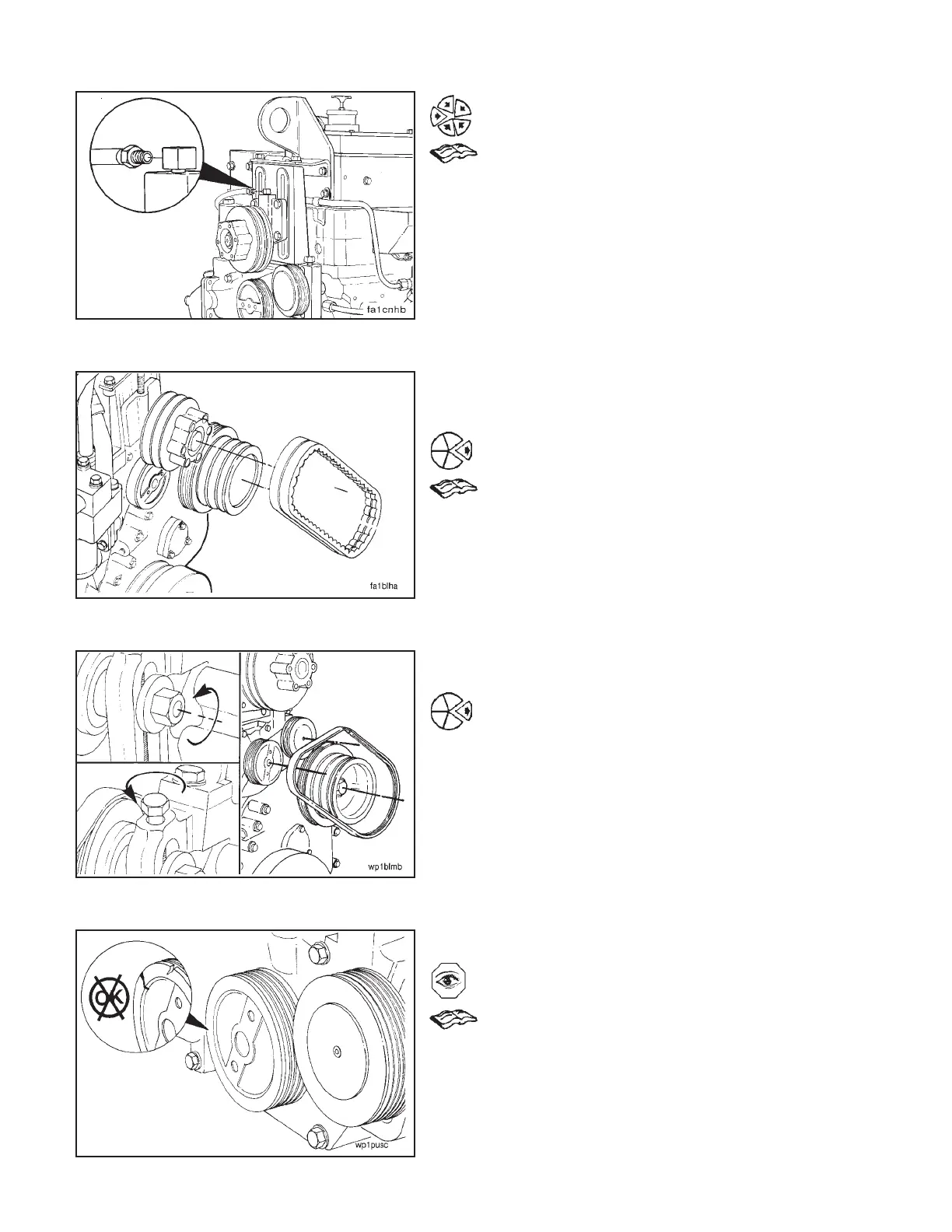 fa1cnhb

fa1blha

wp1blmb

OK

wp1pusc