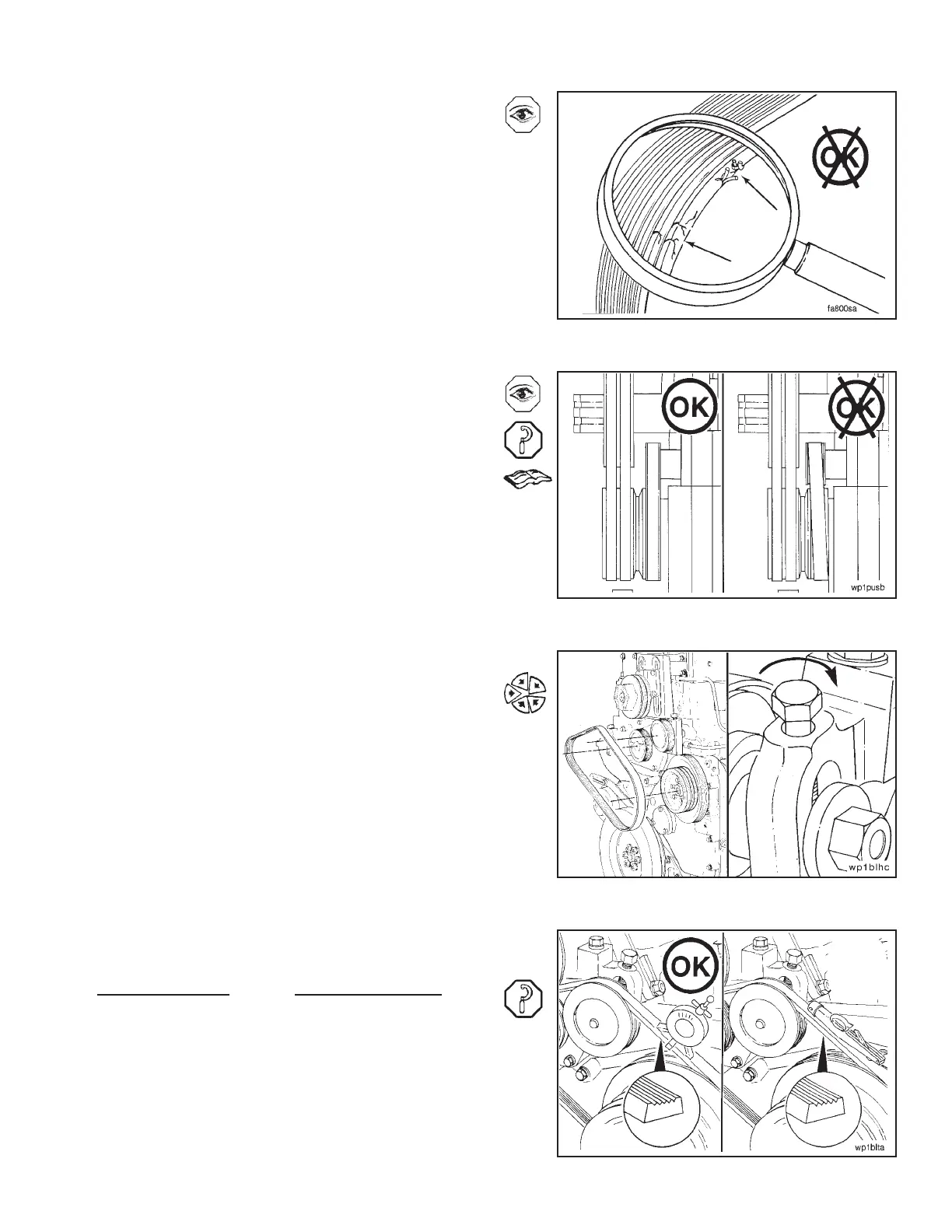 OK

fa800sa

OK

OK

wp1pusb

wp1blhc

OK

wp1blta