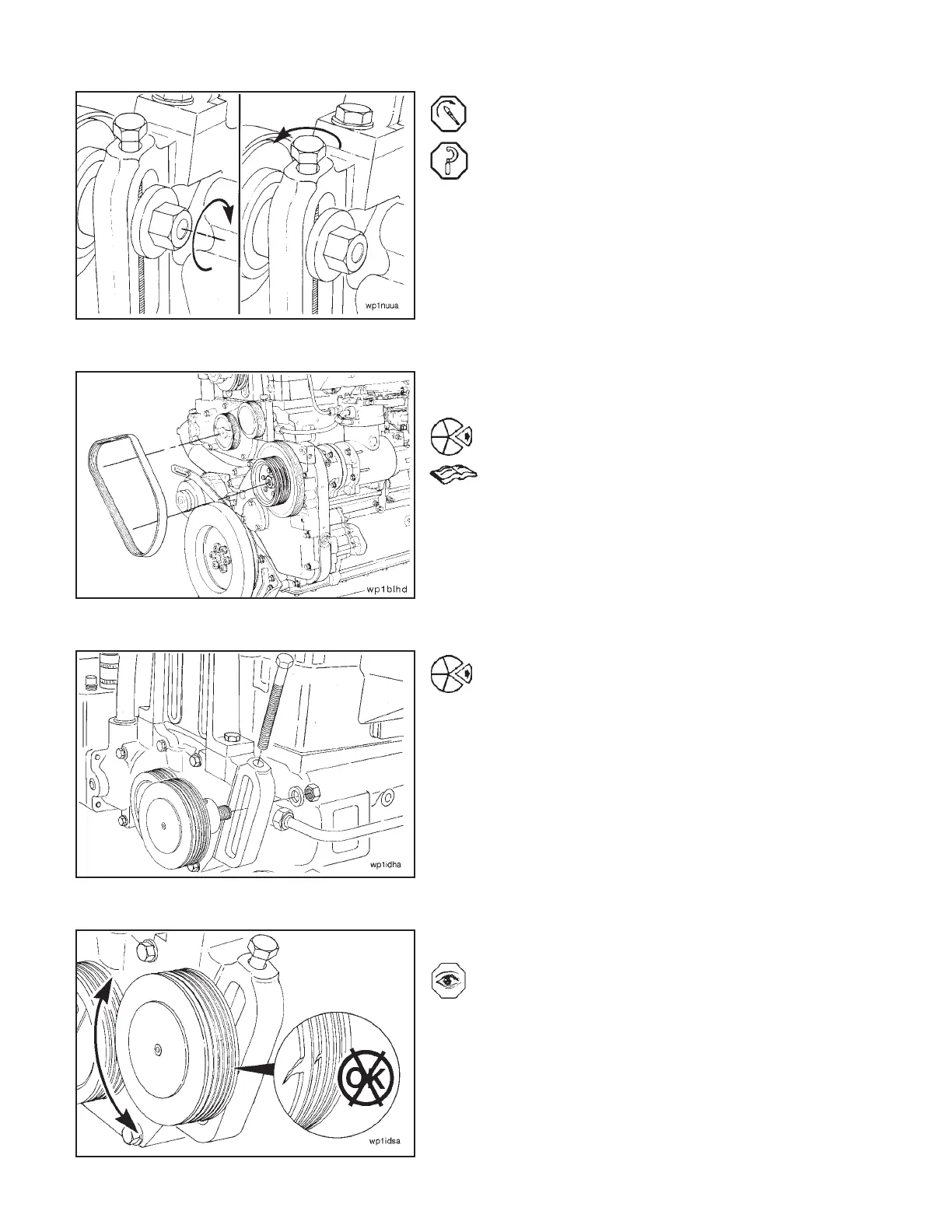 wp1nuua

wp1blhd

wp1idha

OK

wp1idsa