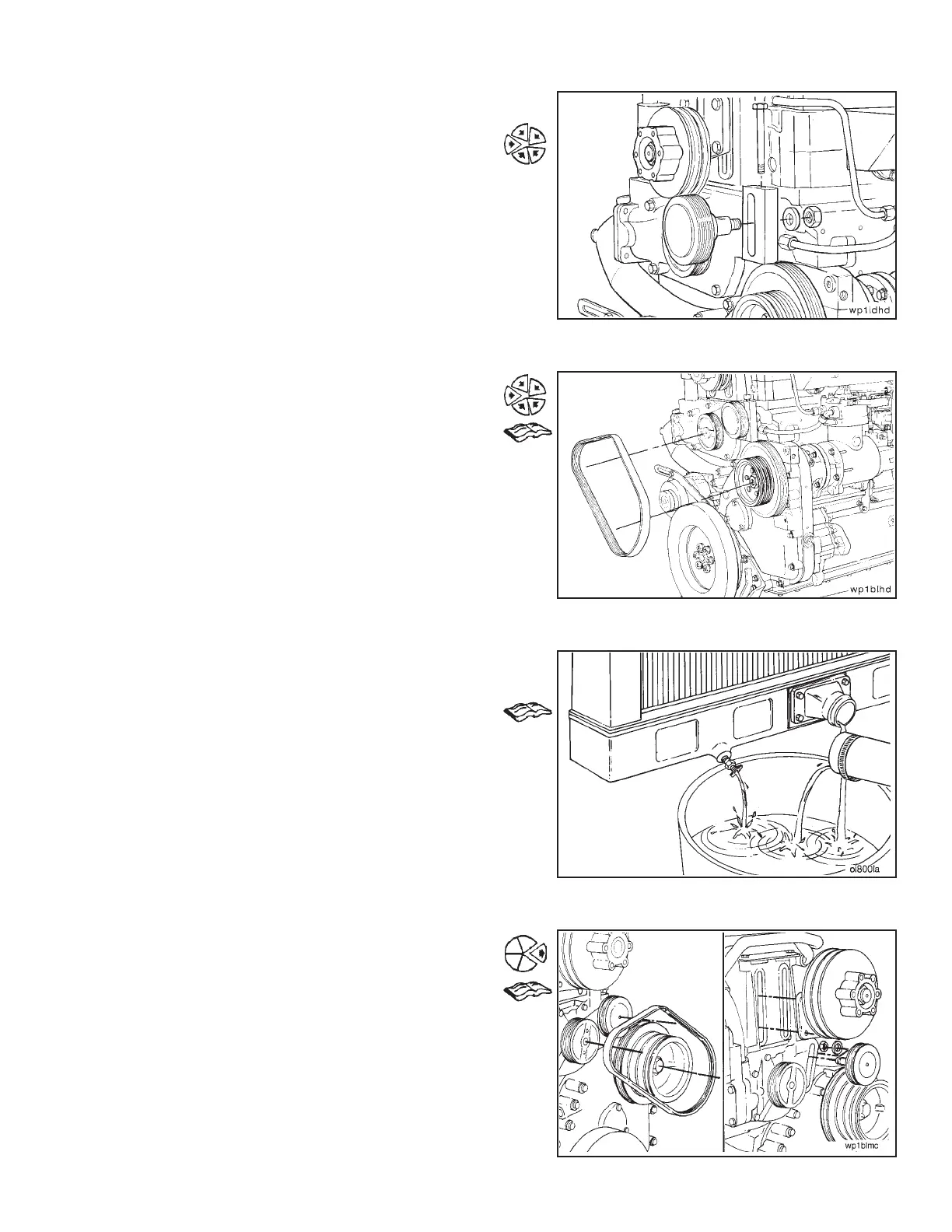 wp1idhd

wp1blhd

ol800la

wp1blmc