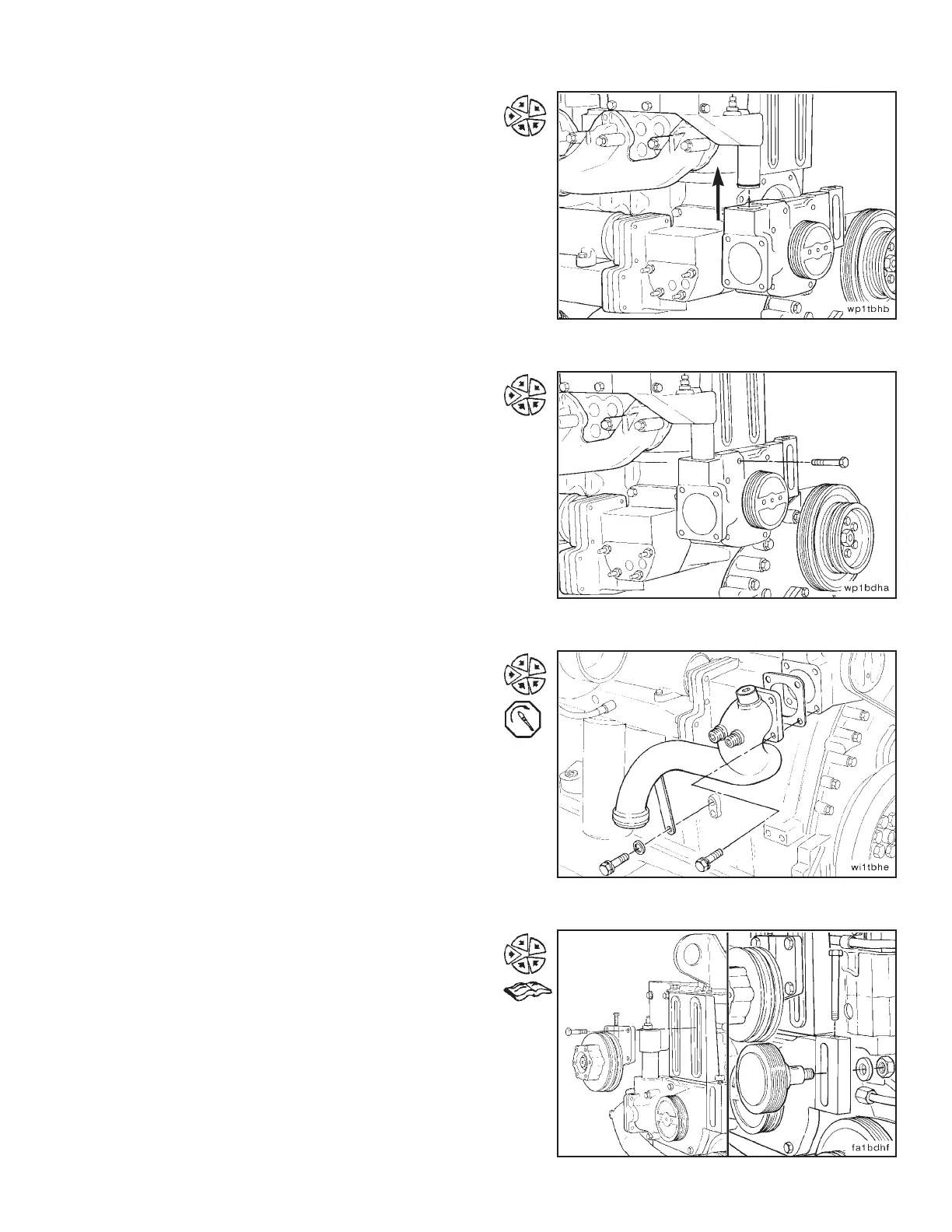 wp1tbhb

wp1bdha

wi1tbhe

fa1bdhf