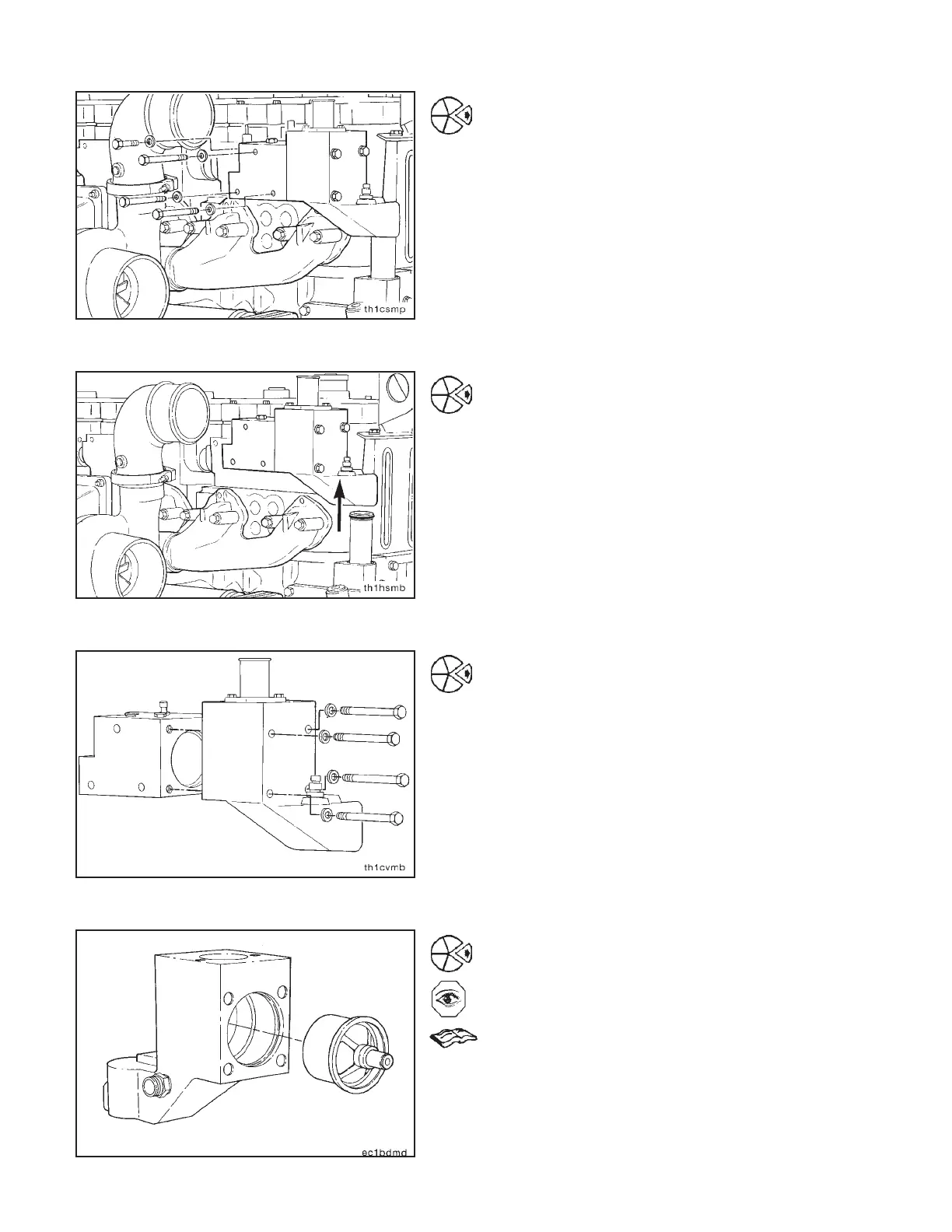 th1csmp

th1hsmb

th1cvmb

ec1bdmd