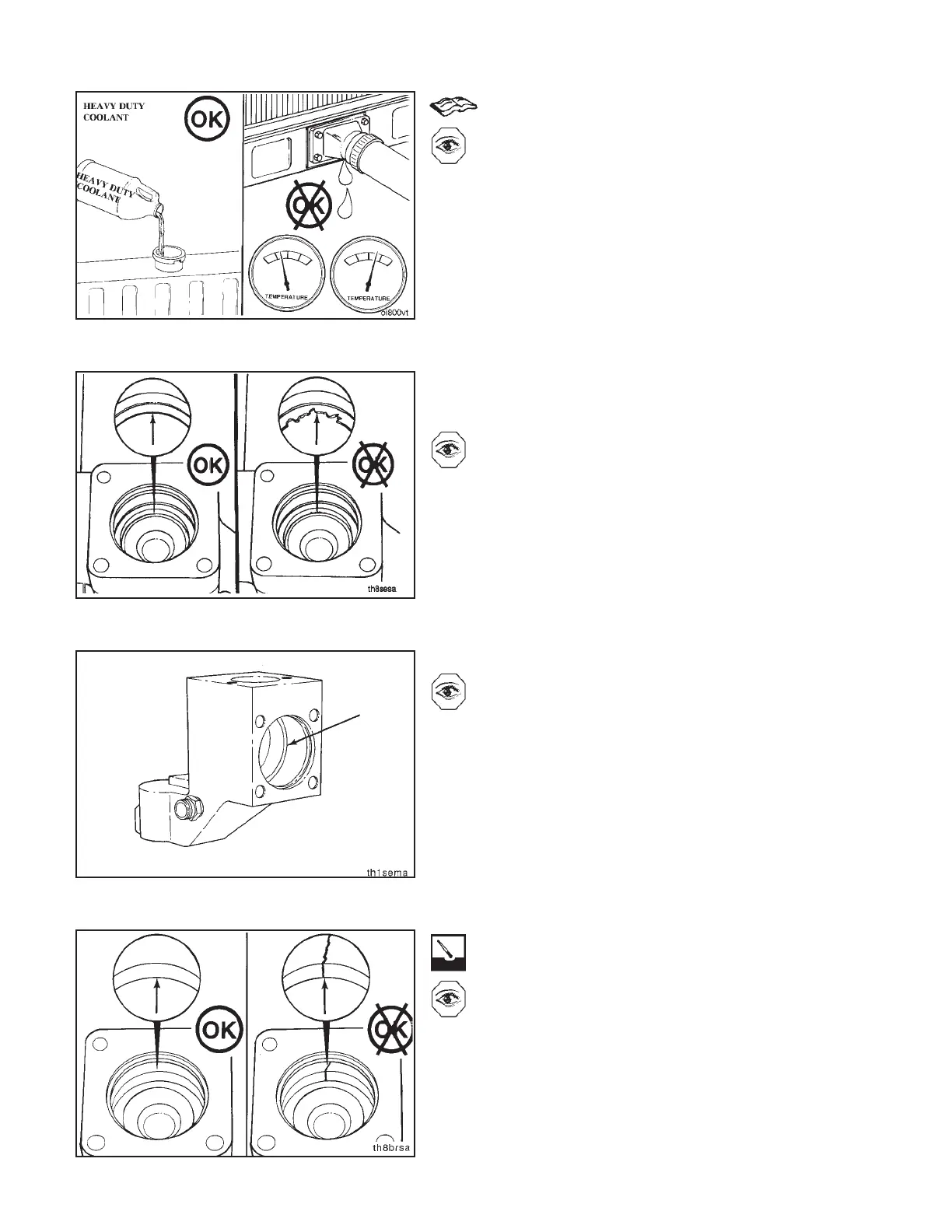 HEAVY DUTY COOLANT

OK

HEAVY DUTY COOLANT

OK

TEMPERATURE

TEMPERATURE

ol800vt

OK

OK

th8sesa

th1sema

OK

OK

th8brsa