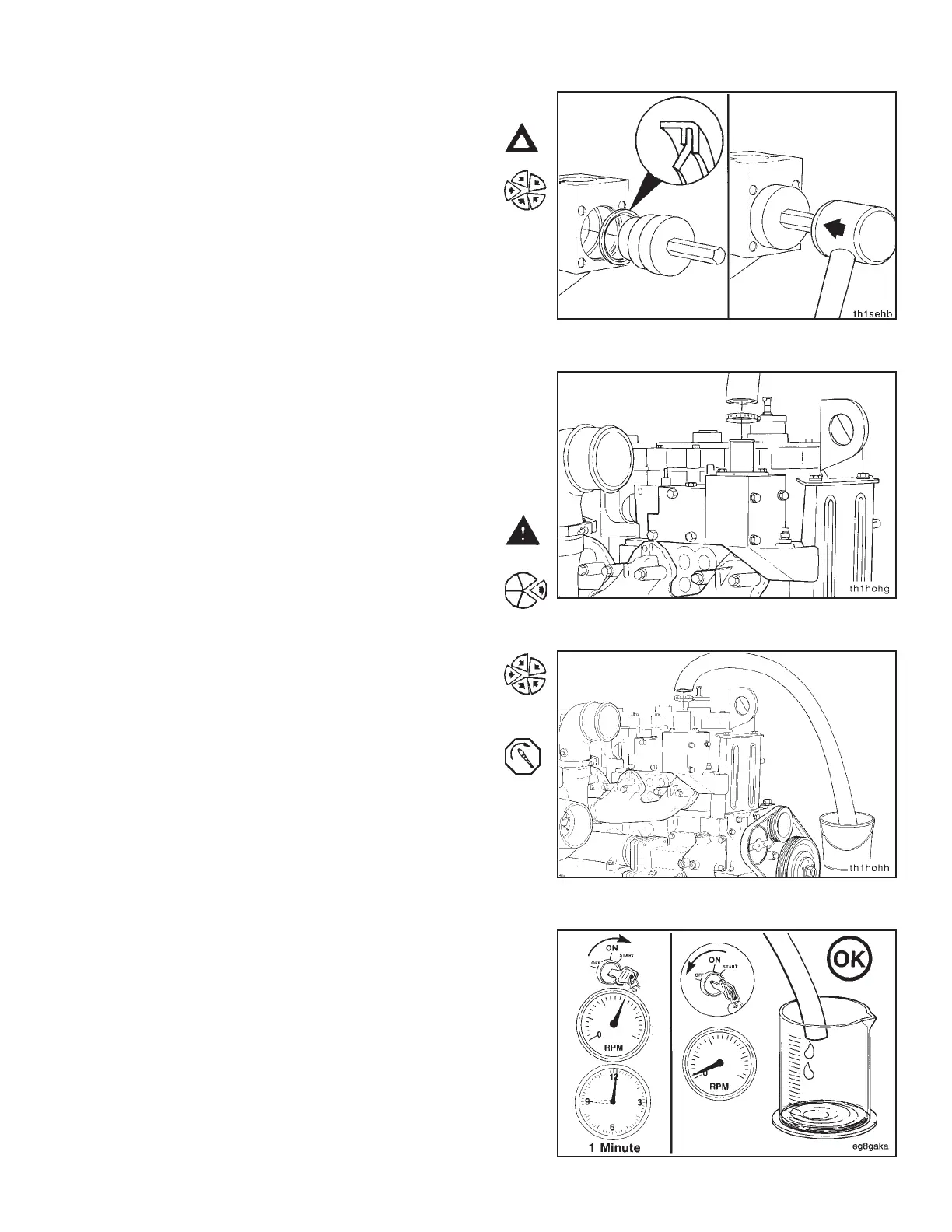 th1sehb

th1hohg

th1hohh

ON
OFF
START
0
RPM
12
9
3
6
1 Minute
ON
OFF
START
0
RPM
OK
eg8gaka