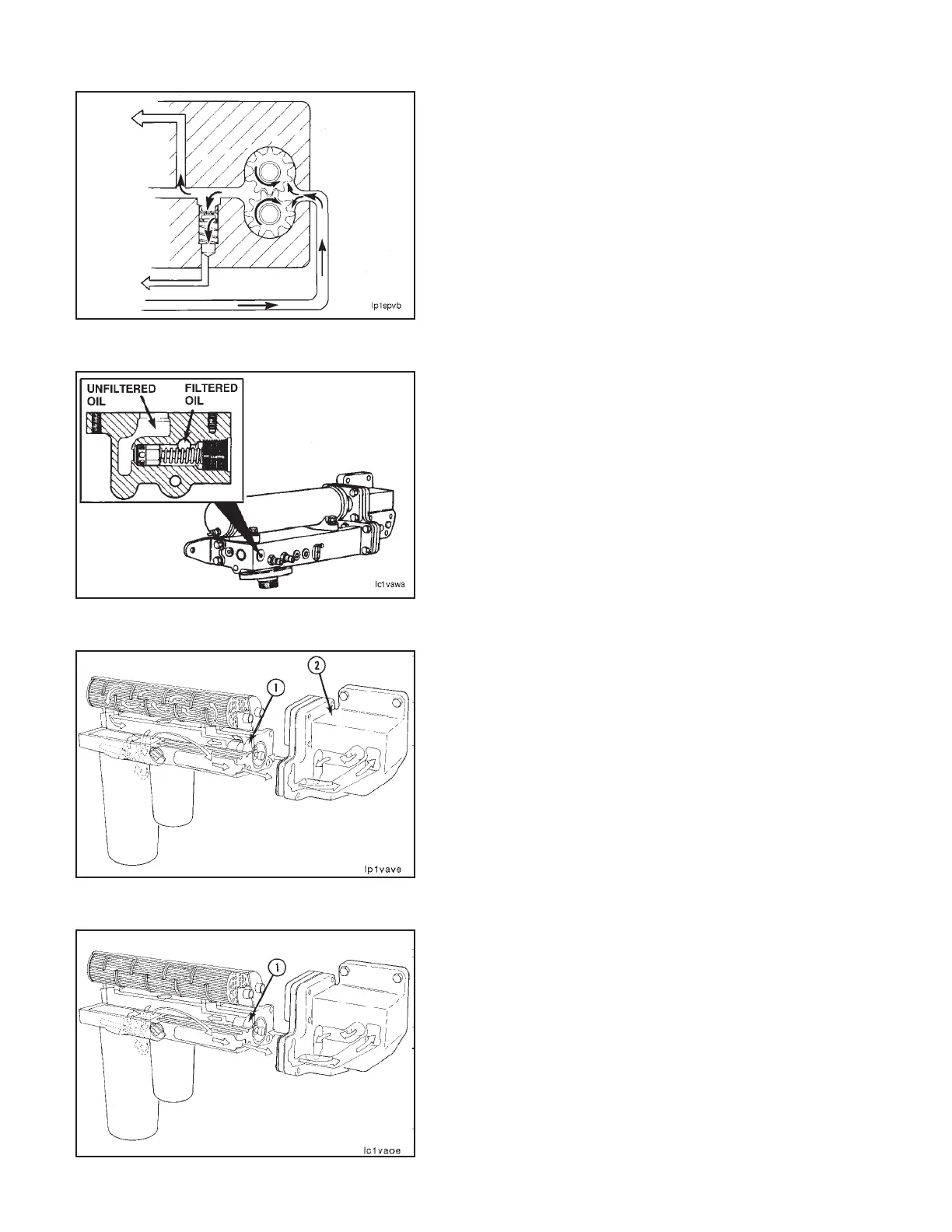 lp1spvb

UNFILTERED OIL

FILTERED OIL

lc1vawa

1

2

lp1vave

1

lc1vaoe