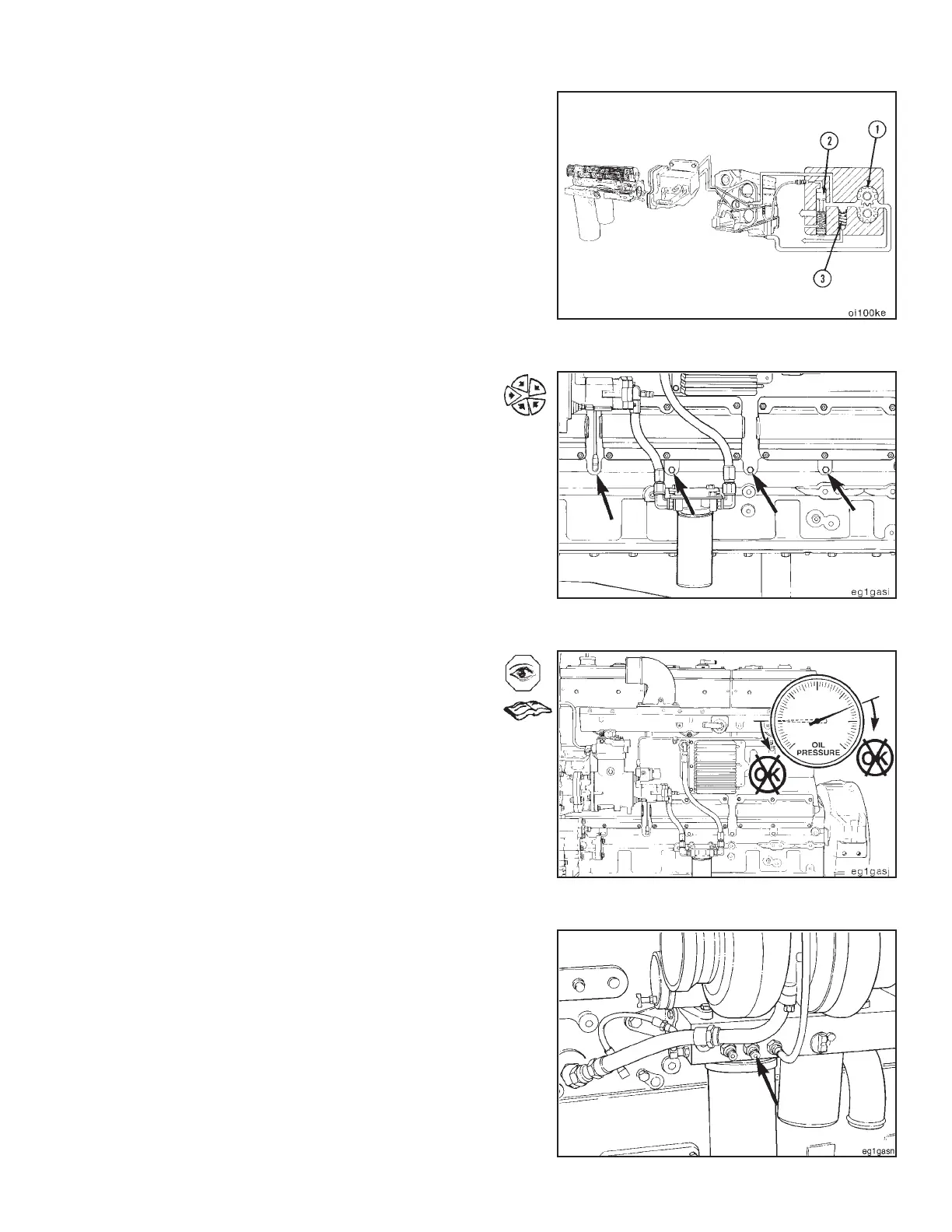 1
2
3
oi100ke

eg1gasi

OIL PRESSURE
OK
OK
eg1gasj

eg1gasn