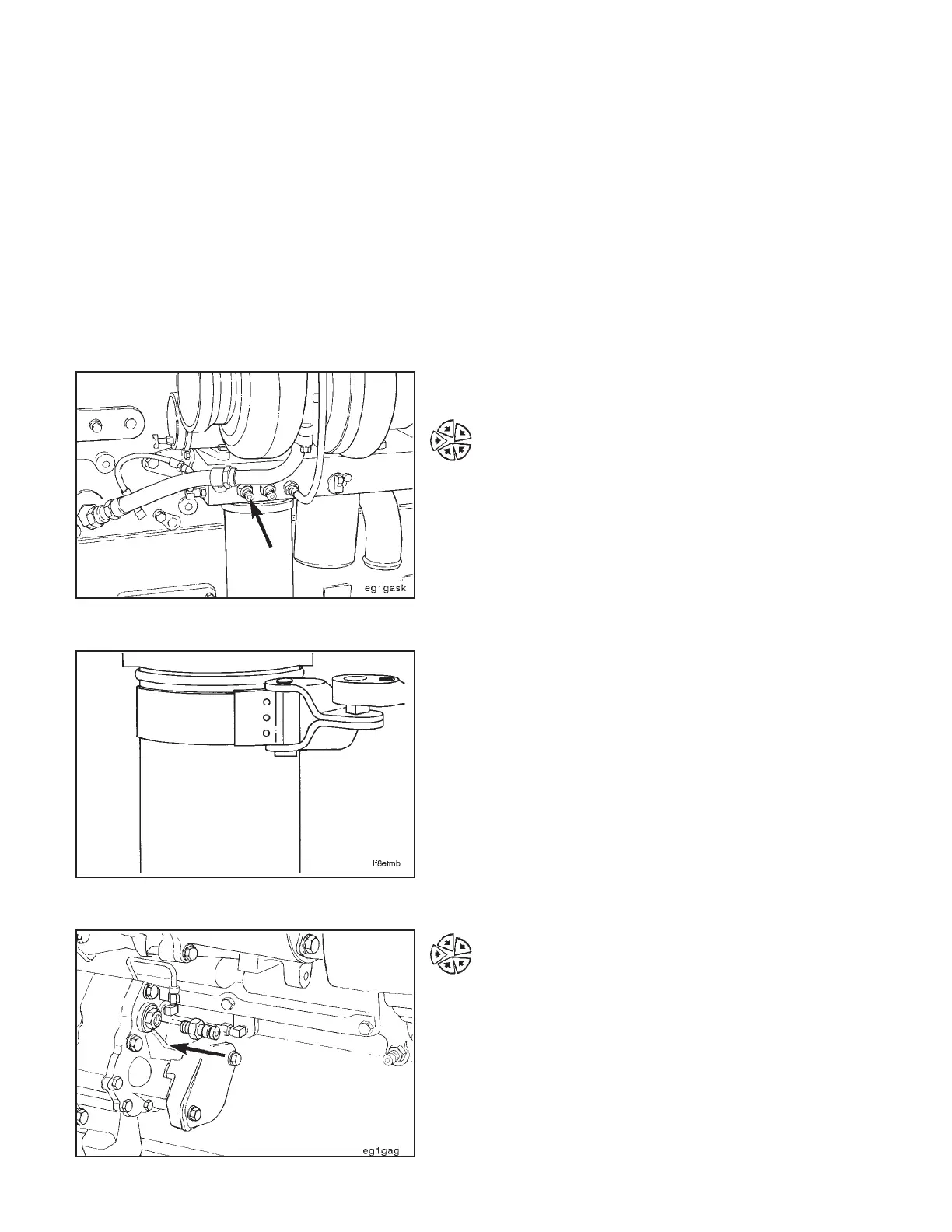 eg1gask

lf8etmb

eg1gagi