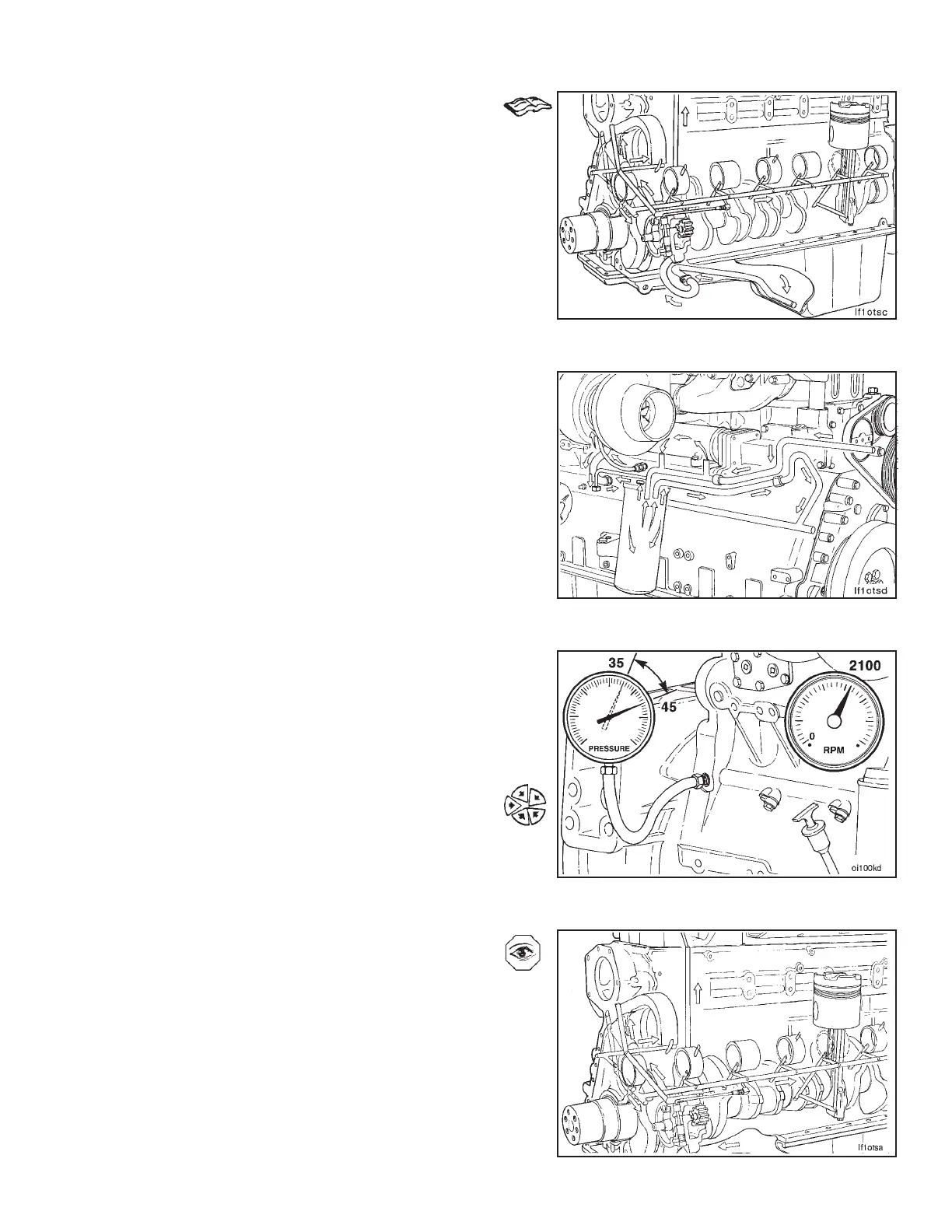 lf1otsc

lf1otsd

35

45

2100

PRESSURE

0

RPM

oi100kd

lf1otsa