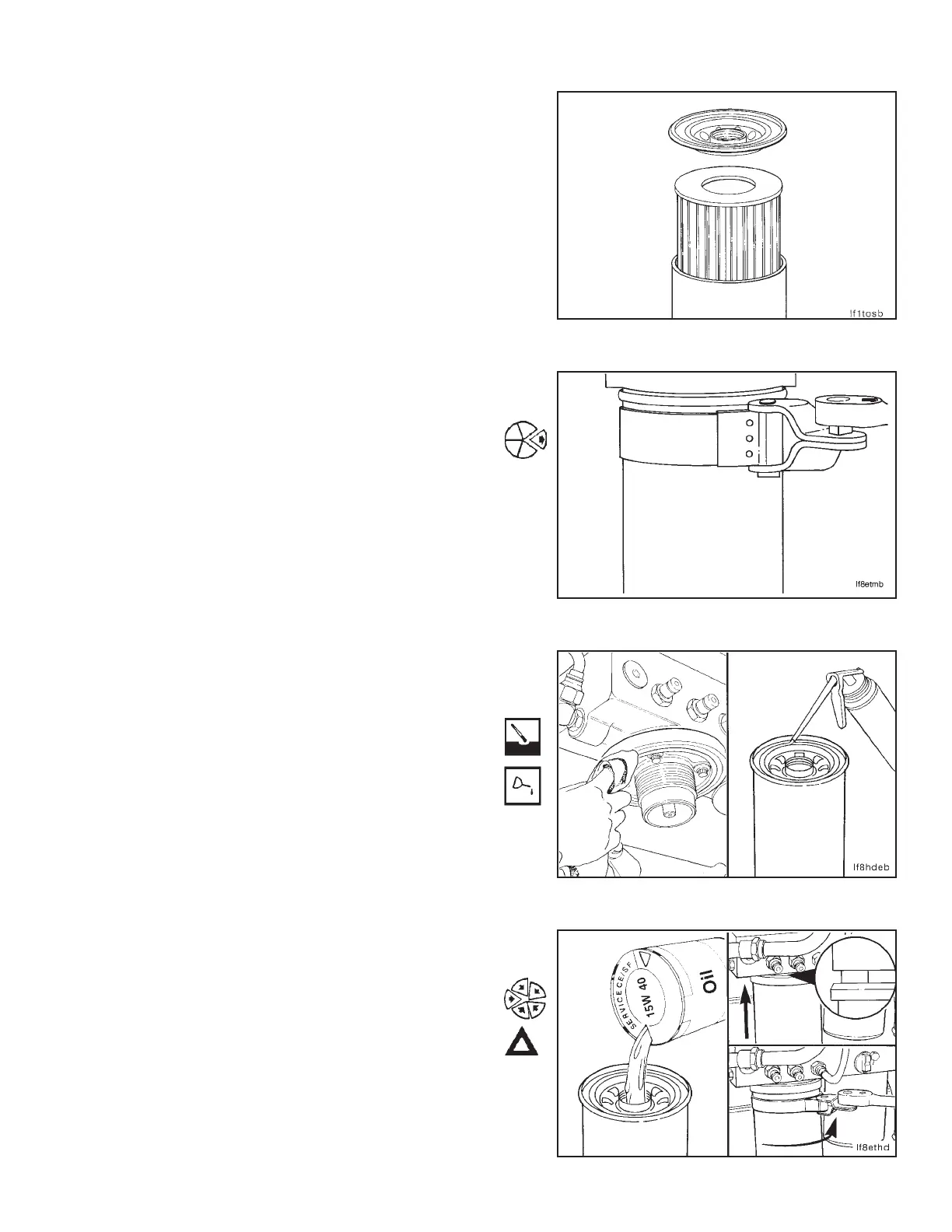 lf1tosb

lf8etmb

lf8hdeb

SERVICE CE/SF
15W 40
Oil

lf8ethd