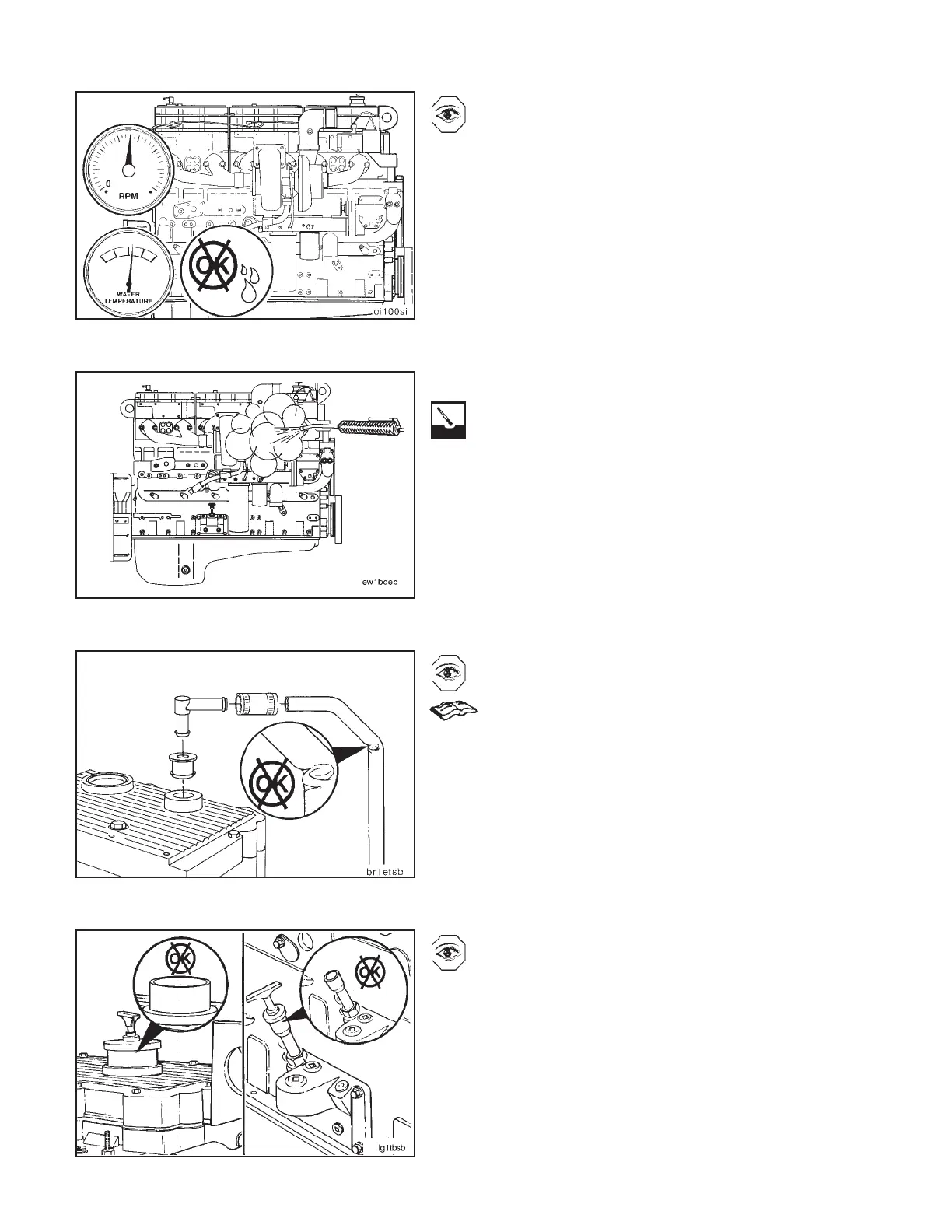 0

RPM

WATER TEMPERATURE

OK

oi100si

ew1bdeb

OK

br1etsb

OK

OK

lg1tbsb