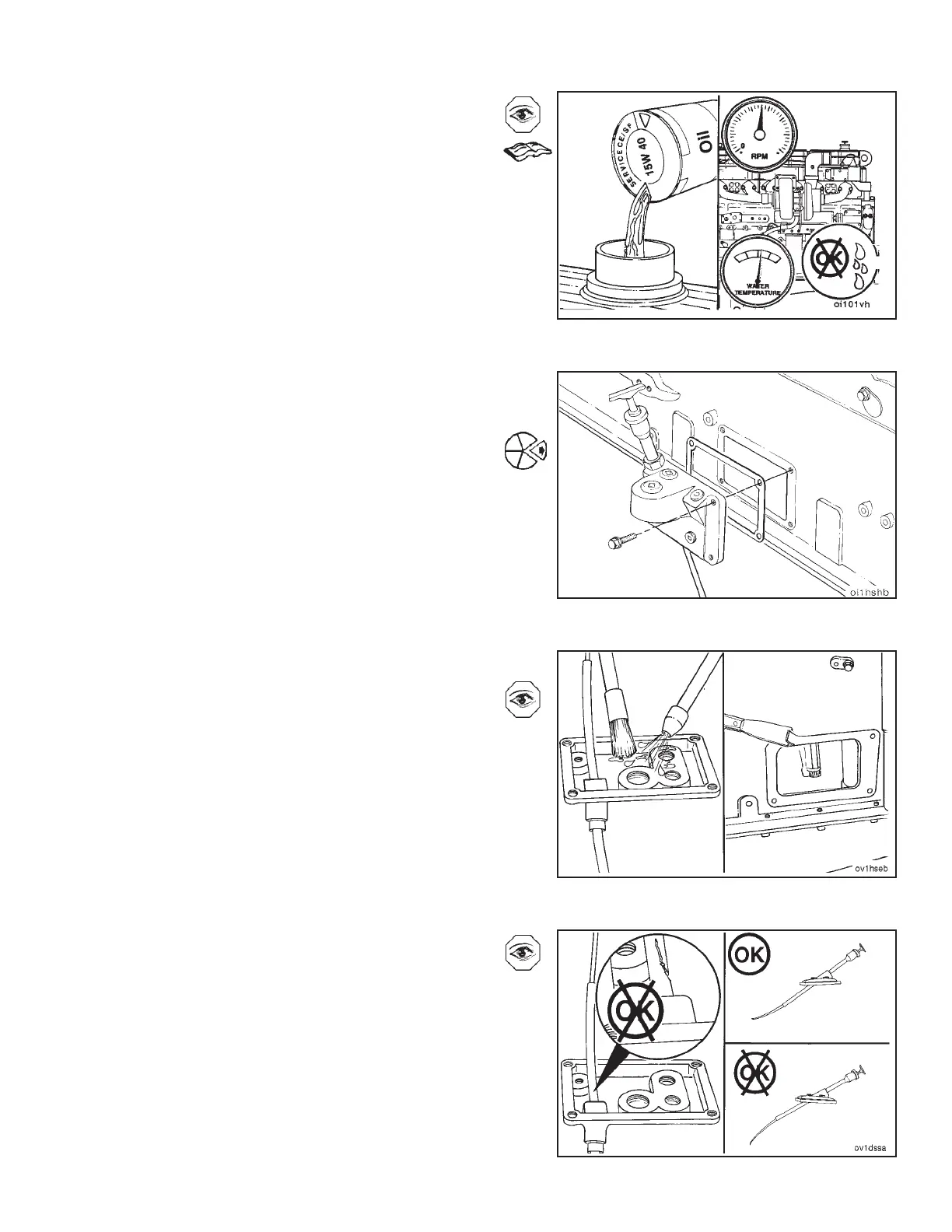 SERVICE CE/SF
15W 40
Oil
RPM
WATER TEMPERATURE
OK
oi101vh

oi1hshb

ov1hseb

OK
OK
OK
ov1dssa