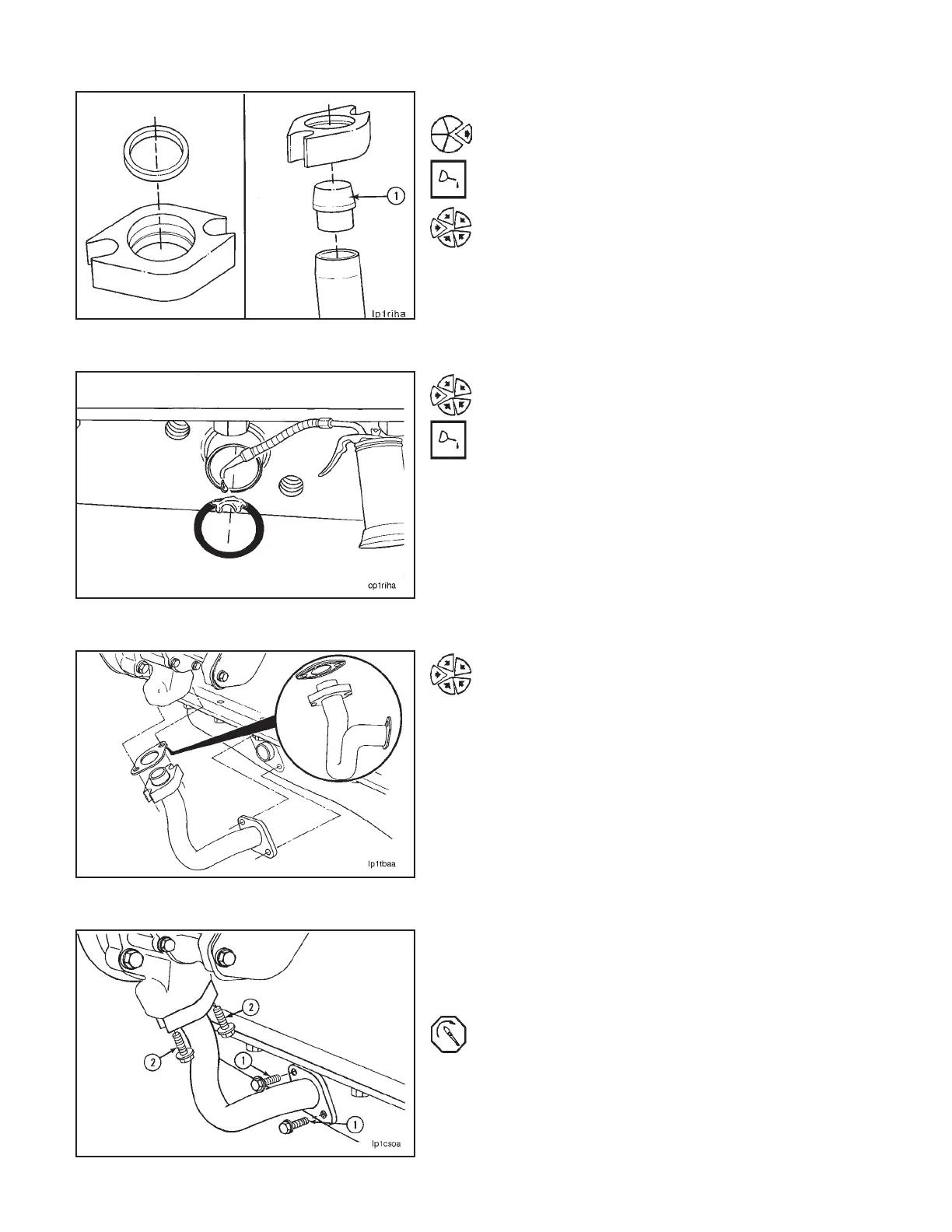 1

lp1riha

op1riha

lp1tbaa

2

2

1

1

lp1csoa