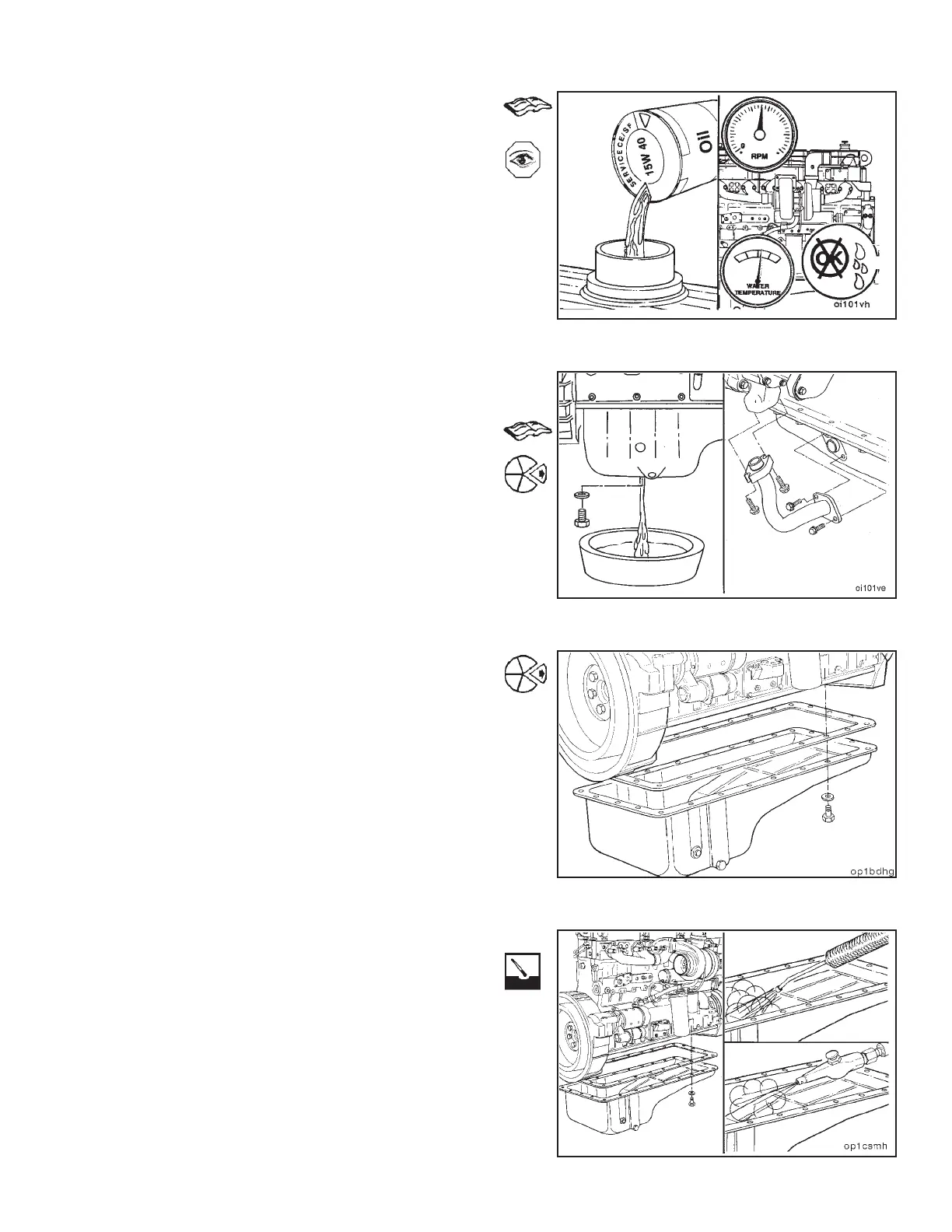 SERVICE CE/SF
15W 40
Oil
RPM
WATER TEMPERATURE
OK
oi101vh

oi101ve

op1bdhg

op1csmh