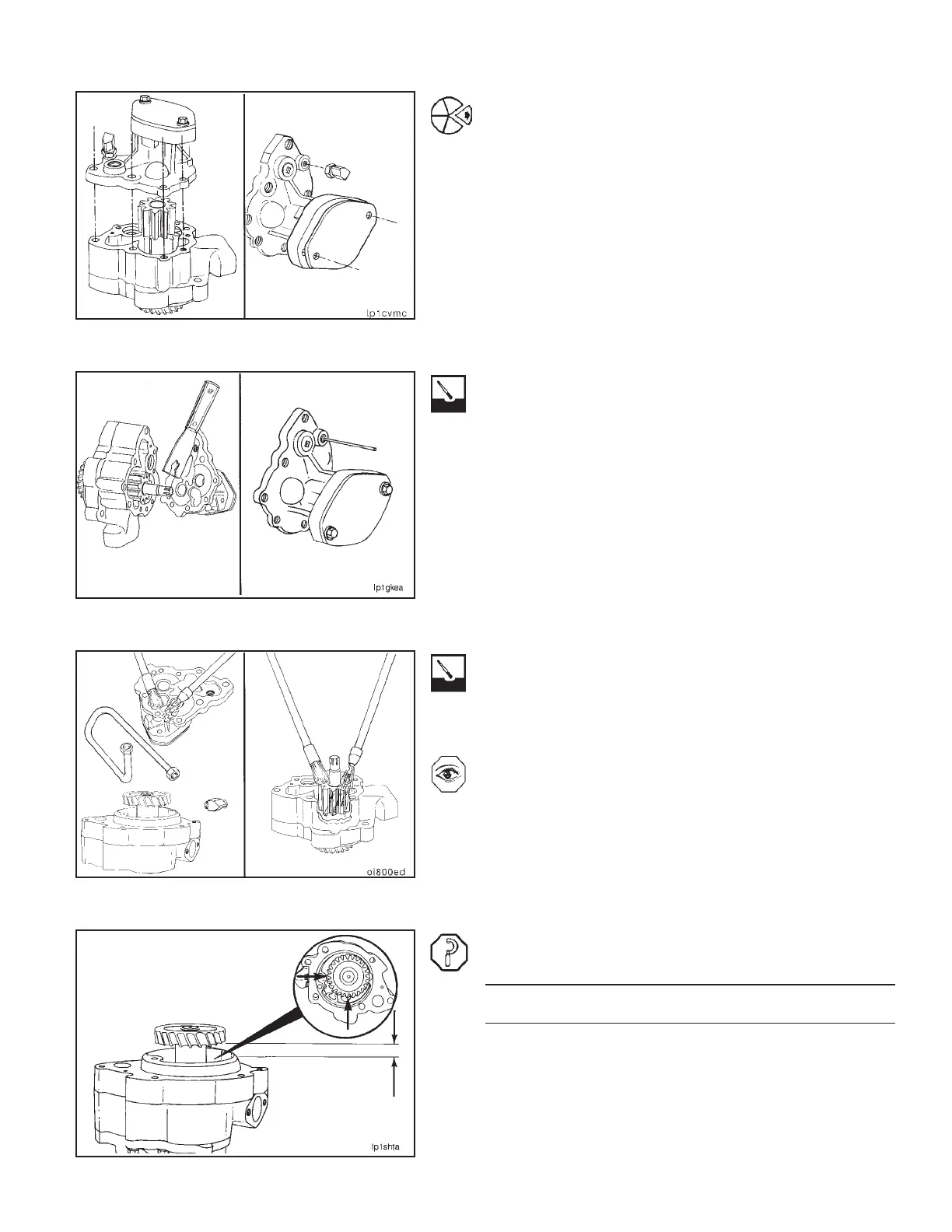 lp1cvmc

lp1gkea

oi800ed

lp1shta