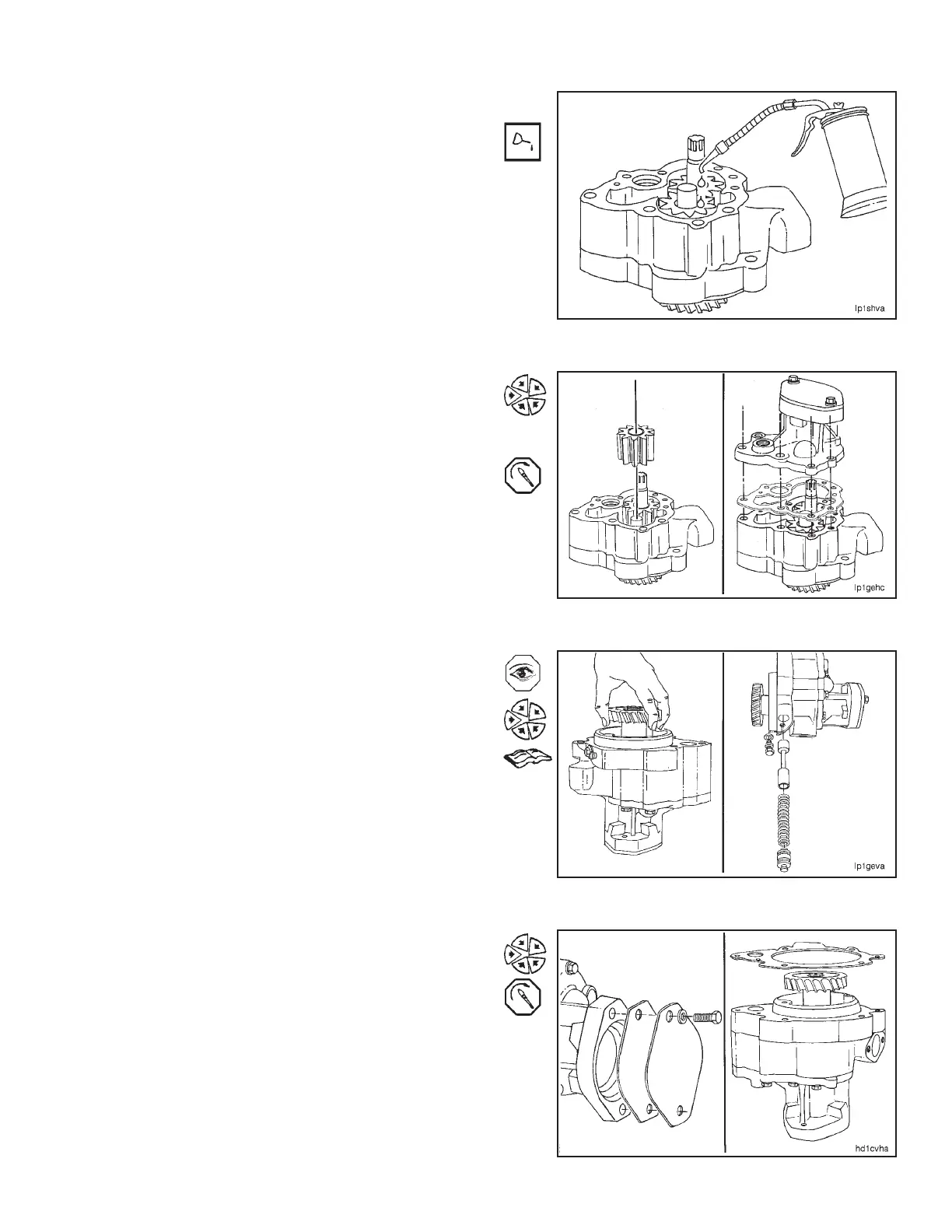 lp1shva

lp1gehc

lp1geva

hd1cvha