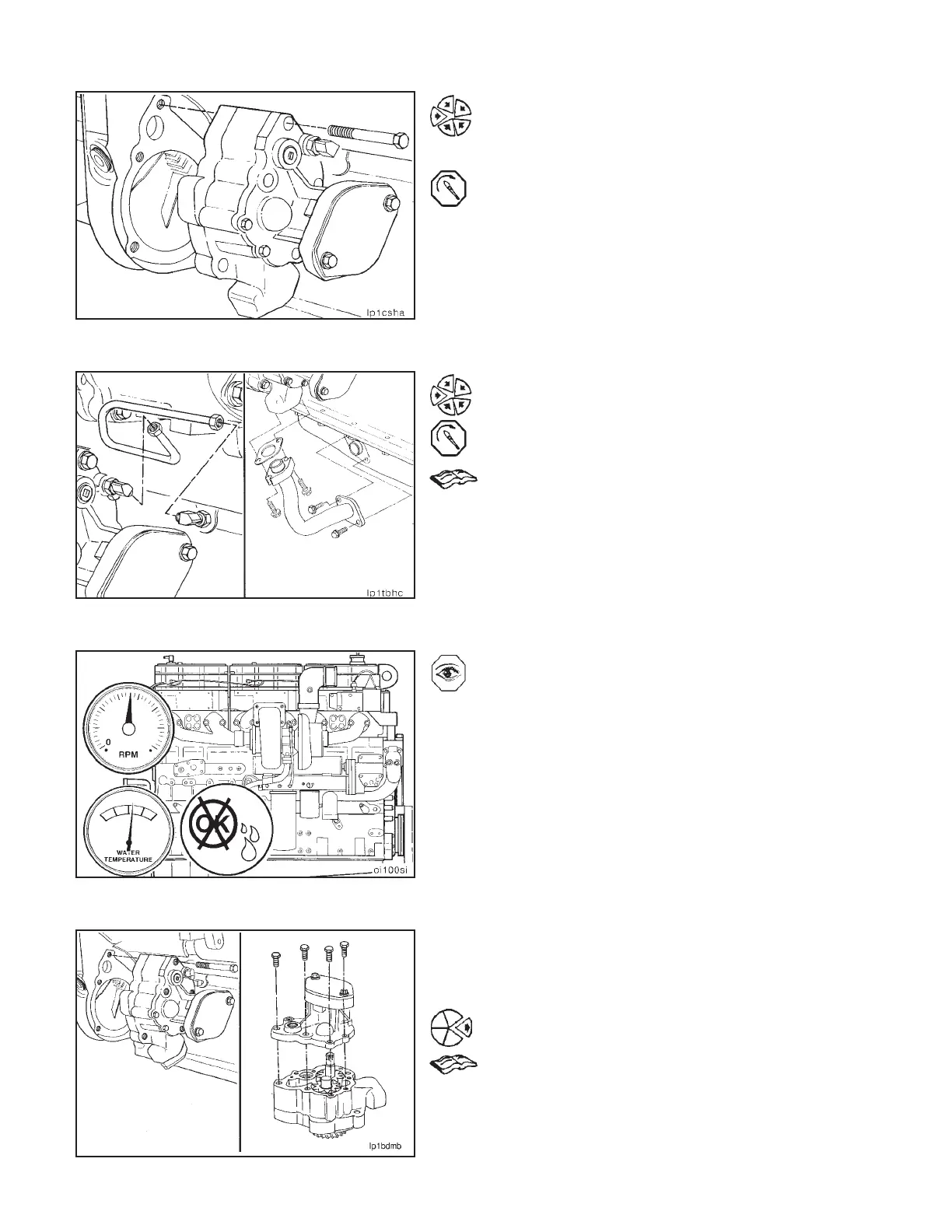 lp1csha

lp1tbhc

0
RPM
WATER TEMPERATURE
OK
oi100si

lp1bdmb