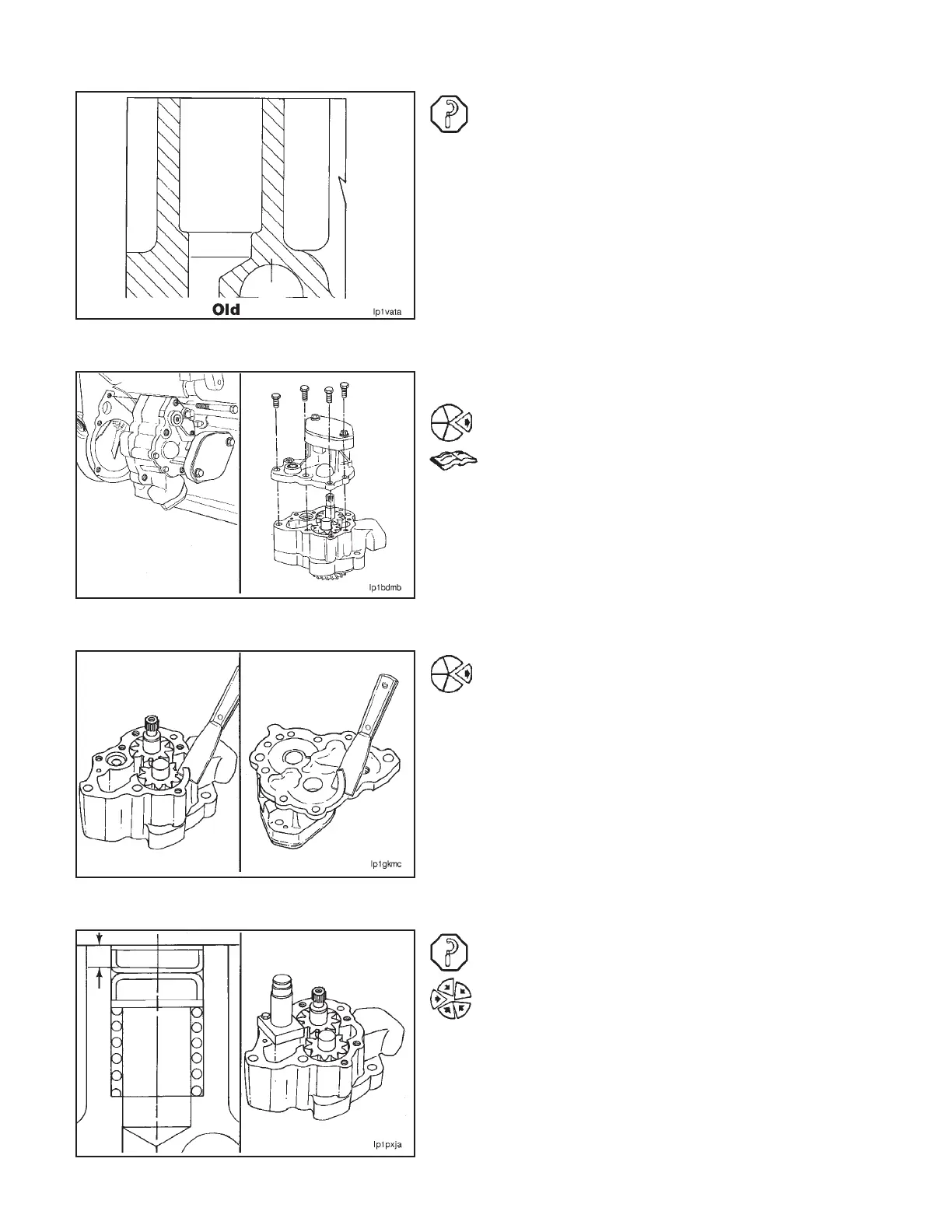 Old

lp1vata

lp1bdmb

lp1gkmc

lp1pxja