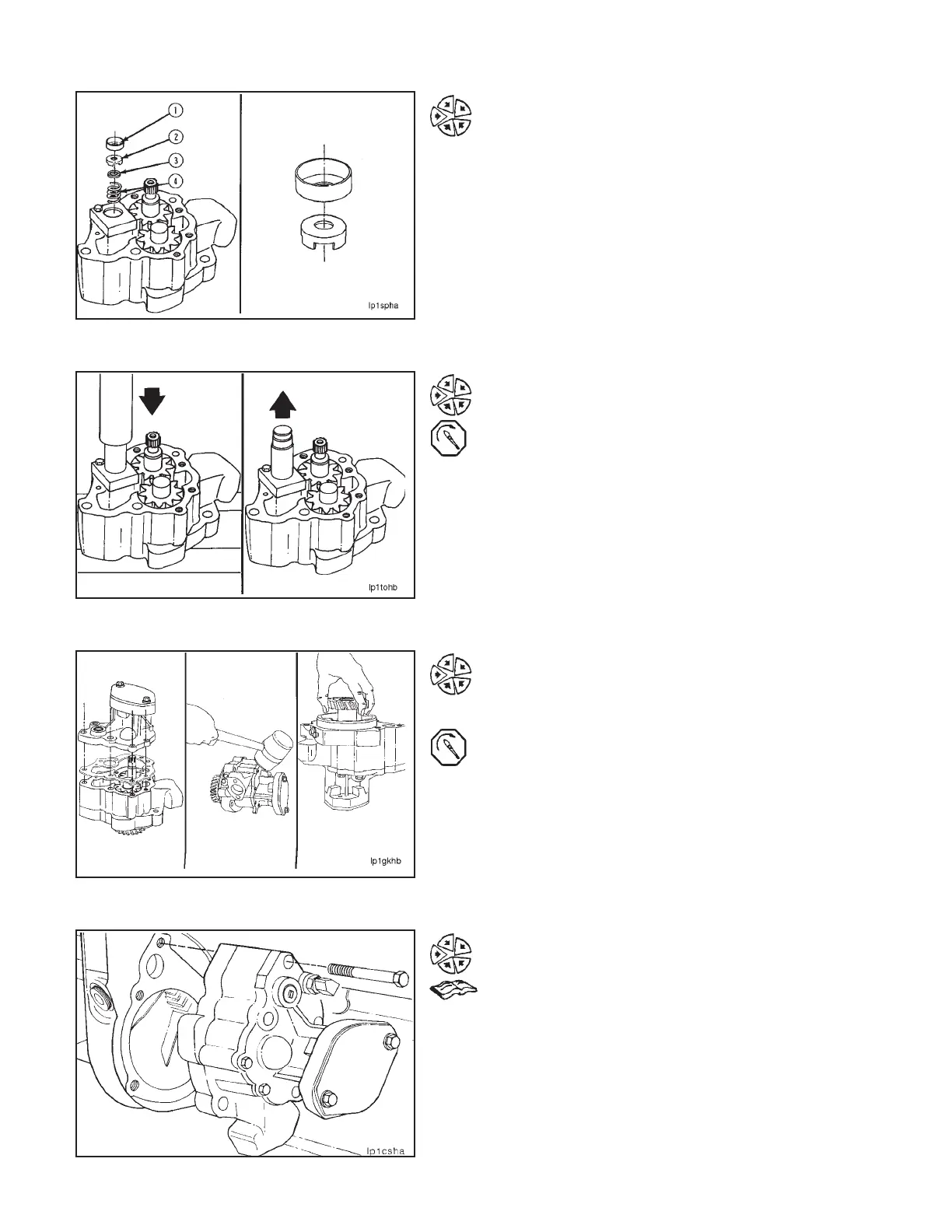 1
2
3
4

lp1spha

lp1tohb

lp1gkhb

lp1csha