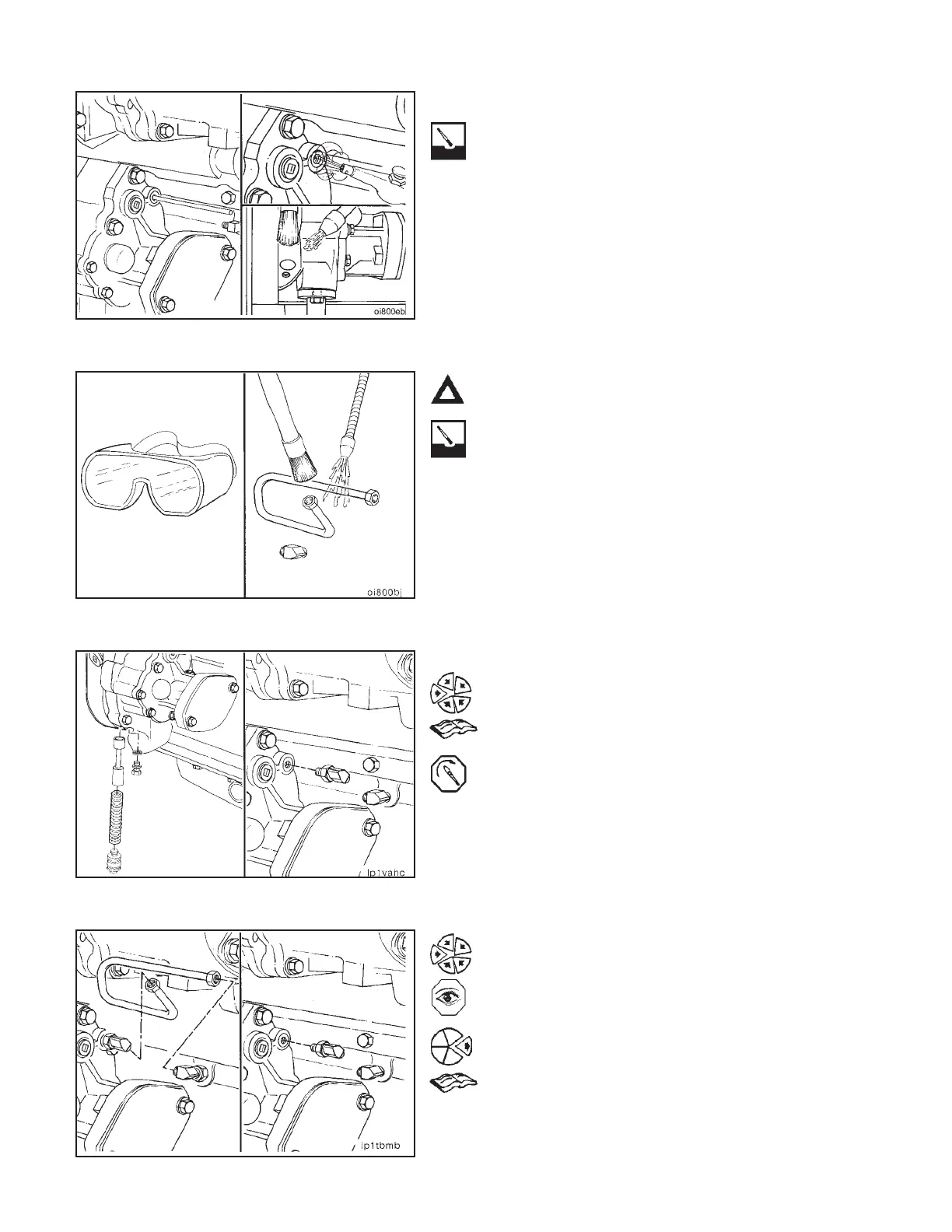 oi800eb

oi800bj

lp1vahc

lp1tbmb