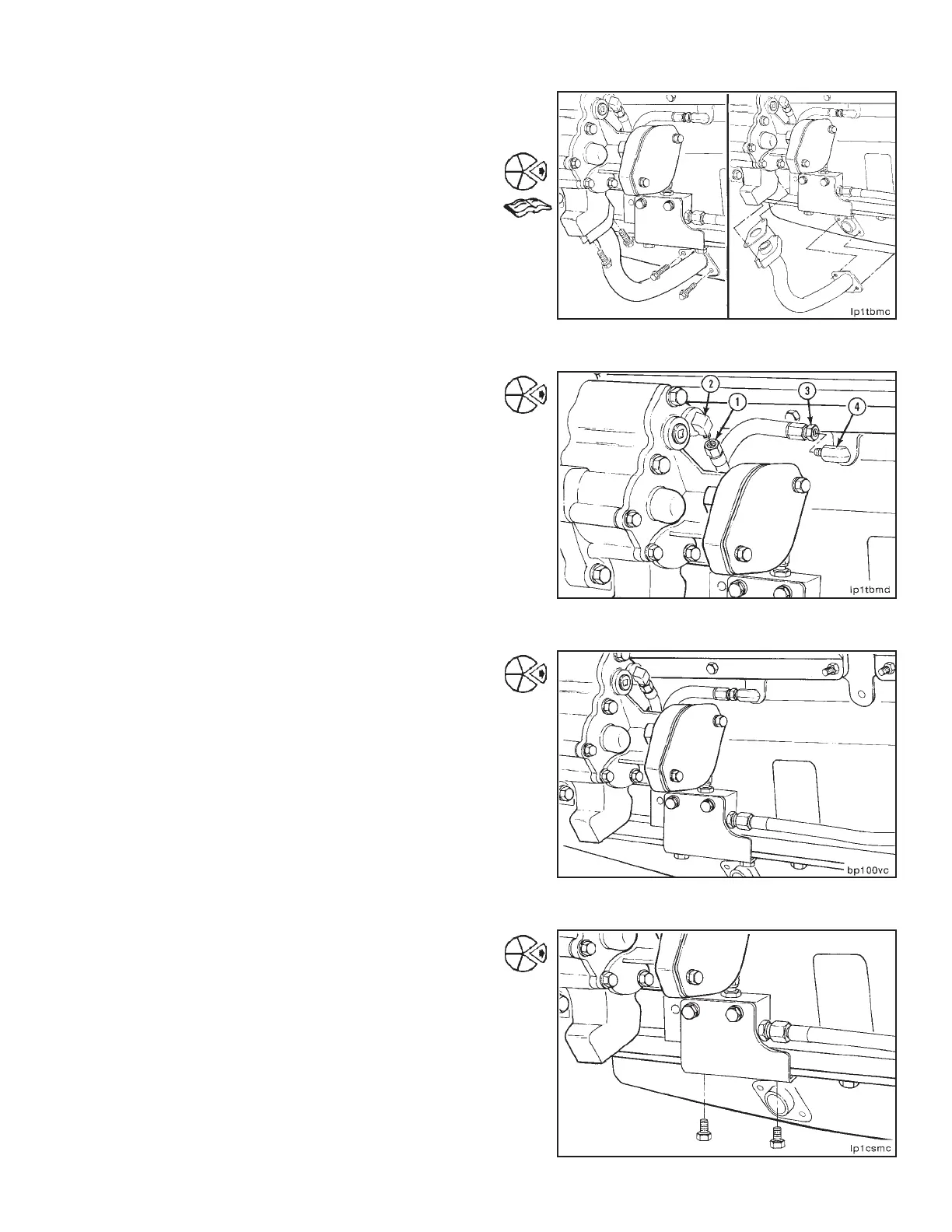 lp1tbmc

2
1
3
4
lp1tbmd

bp100vc

lp1csmc