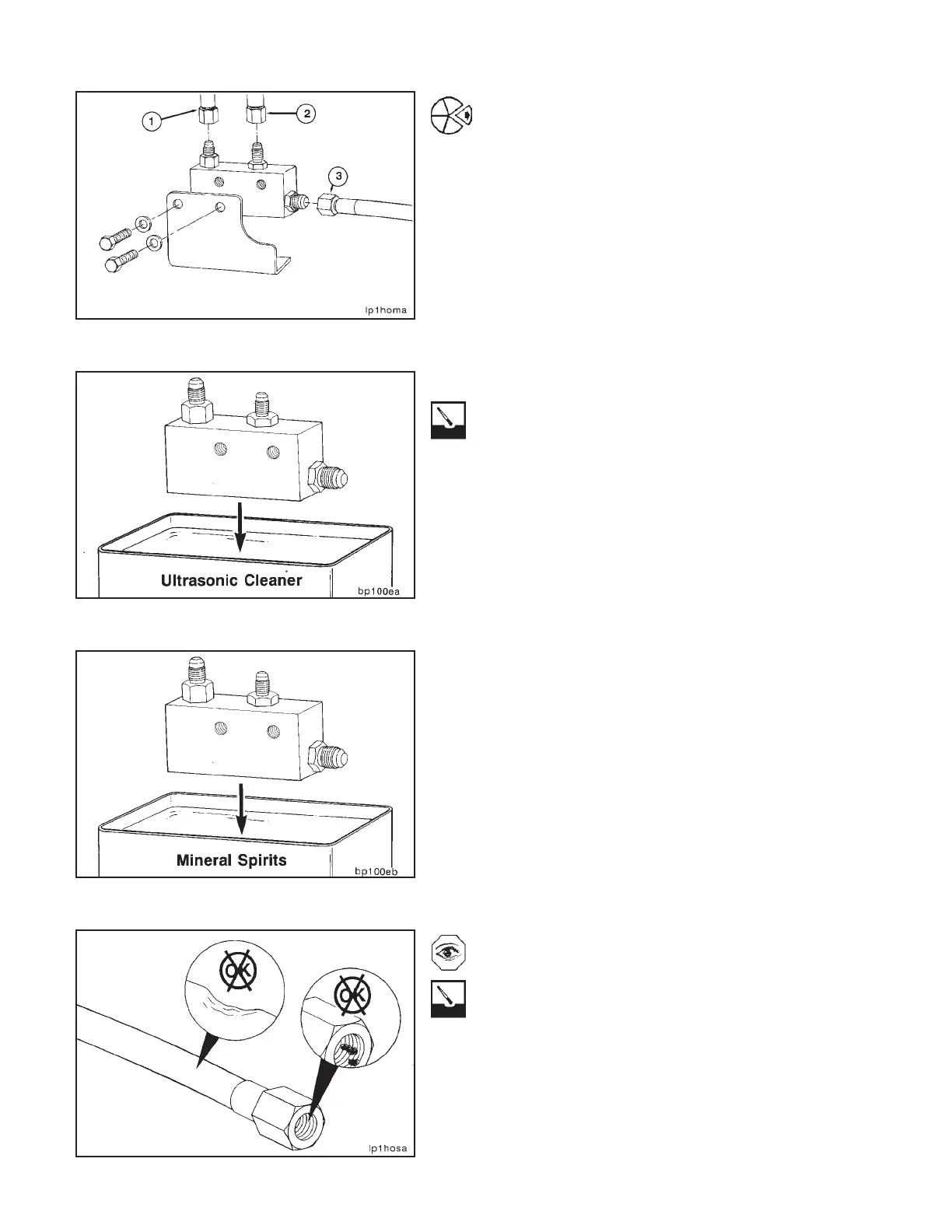 1

2

3

lp1homa

Ultrasonic Cleaner

bp100ea

Mineral Spirits

bp100eb

OK

OK

lp1hosa