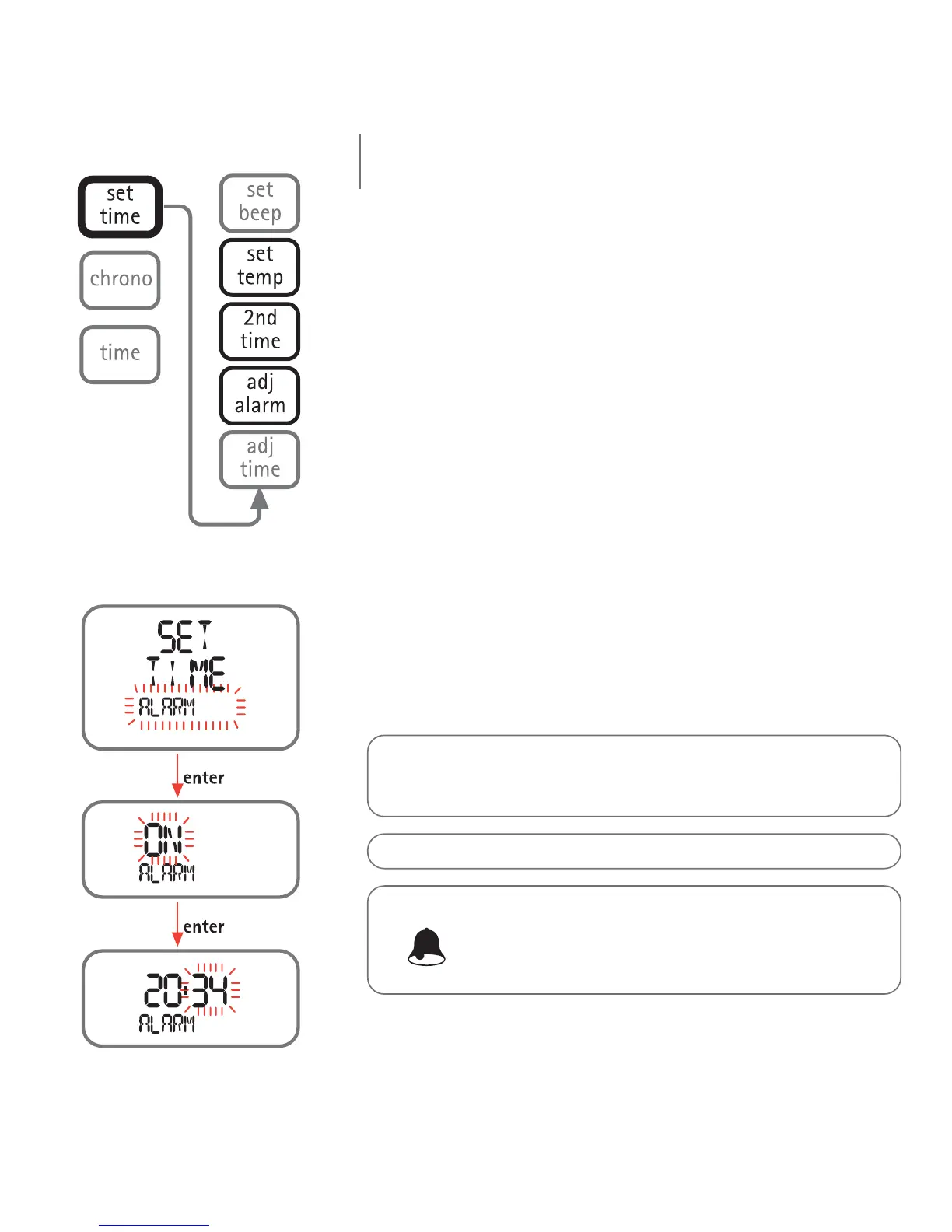 set time

chrono

time

set beep

set temp

2nd time

adj alarm

adj time

SET TIME
ALARM

enter

ON
ALARM

enter

20:34
ALARM